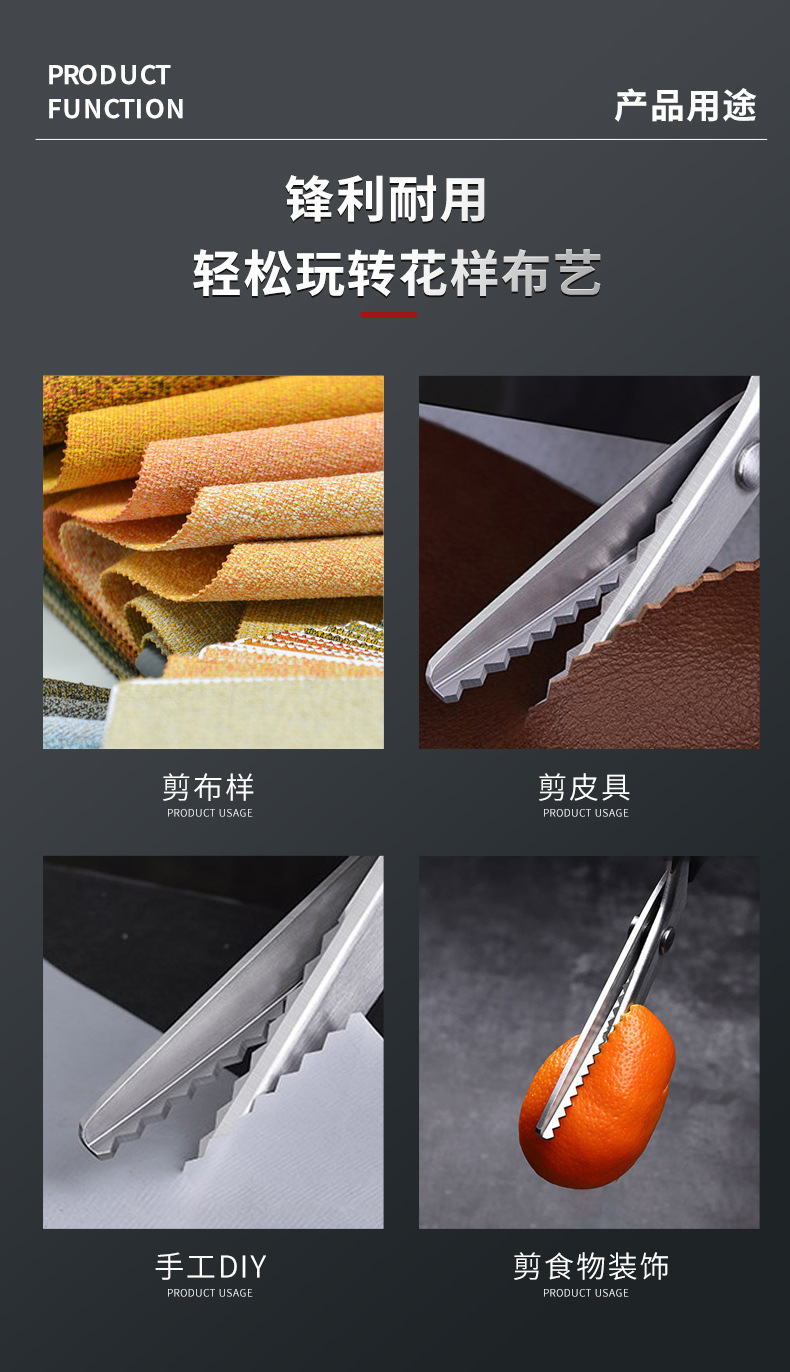 PRODUCT FUNCTION

产品用途

锋利耐用
轻松玩转花样布艺

剪布样
PRODUCT USAGE

剪皮具
PRODUCT USAGE

手工DIY
PRODUCT USAGE

剪食物装饰
PRODUCT USAGE