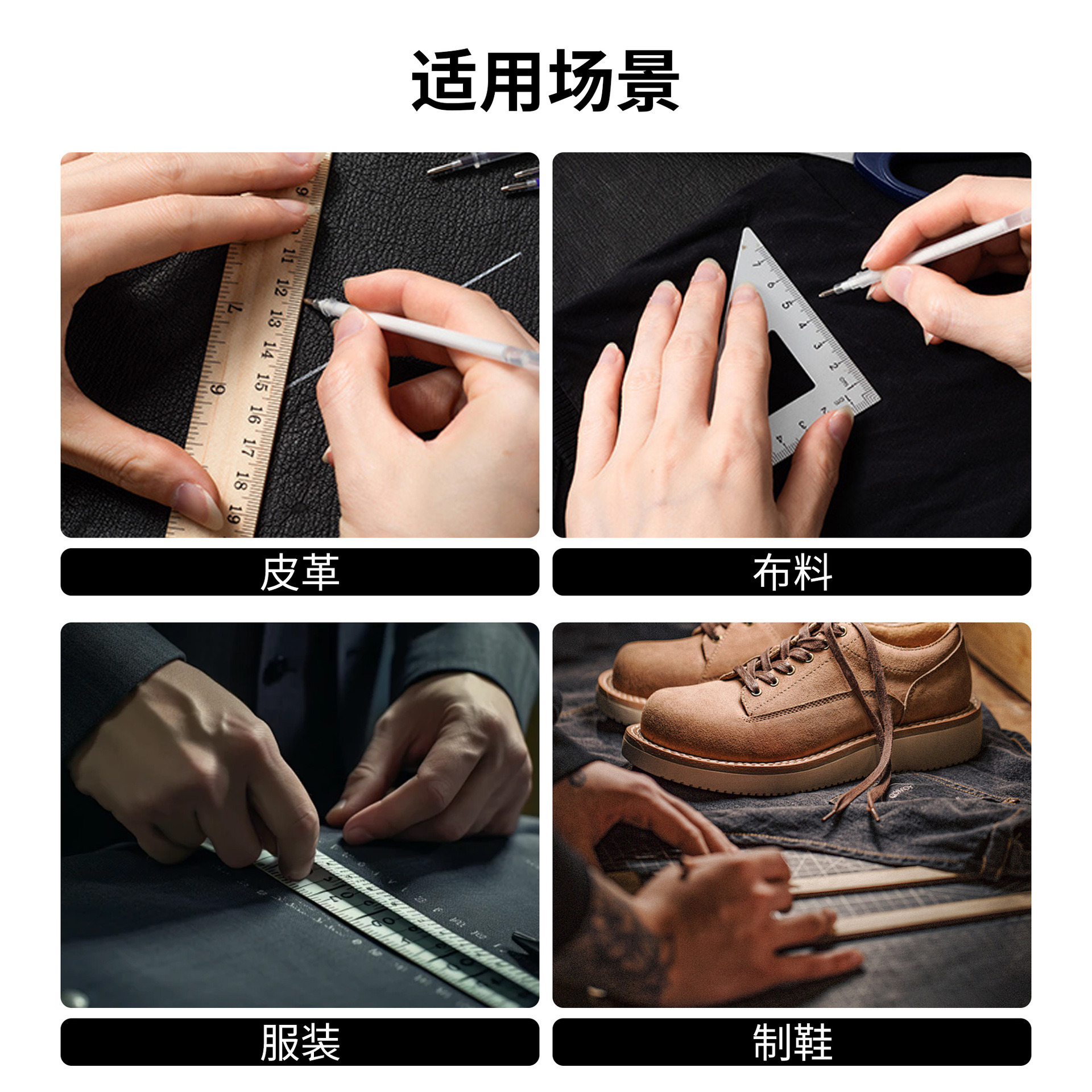 适用场景

皮革

布料

服装

制鞋