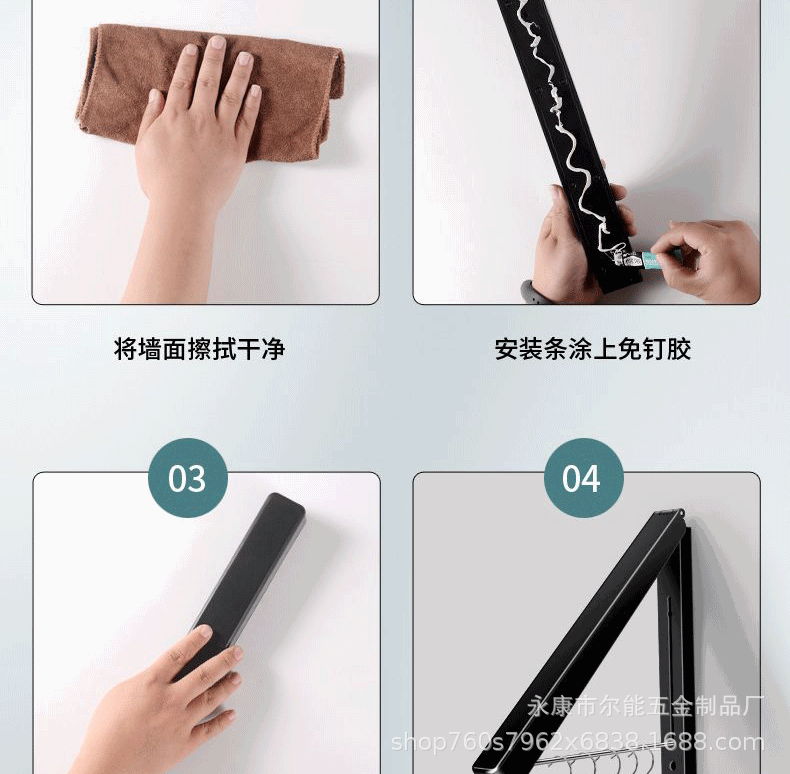 将墙面擦拭干净

安装条涂上免钉胶

03

04

永康市尔能五金制品厂
shop760s7962x6838.1688.com