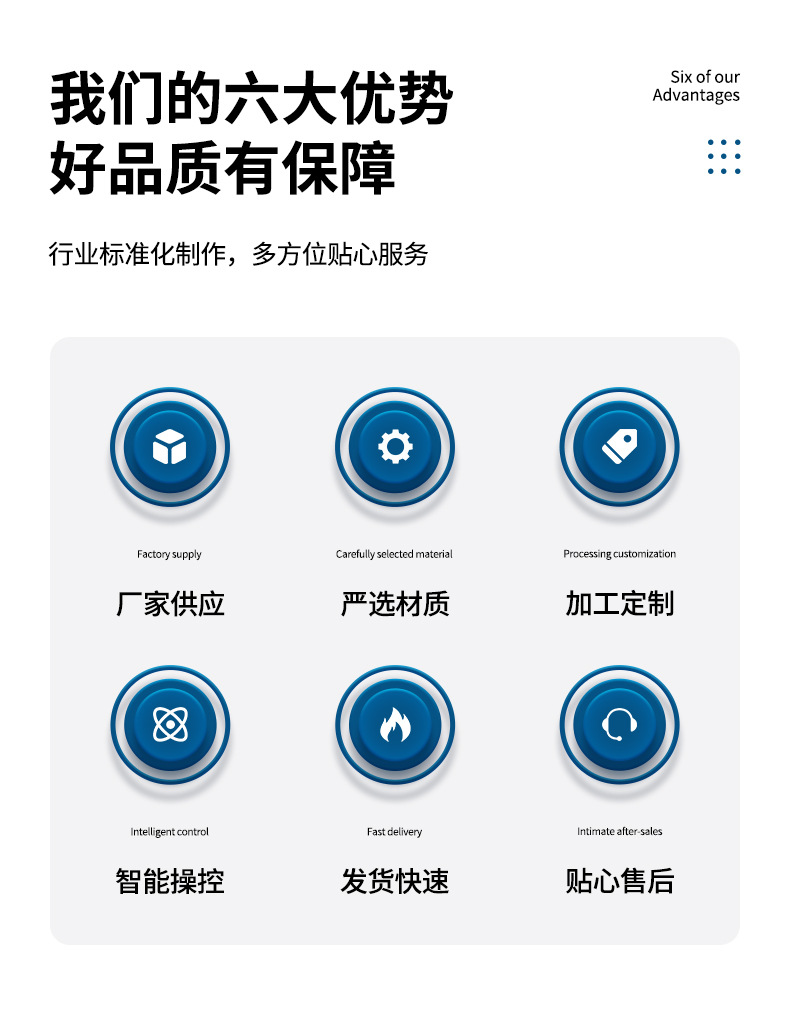 我们的六大优势
好品质有保障

Six of our
Advantages

行业标准化制作，多方位贴心服务

Factory supply
厂家供应

Carefully selected material
严选材质

Processing customization
加工定制

Intelligent control
智能操控

Fast delivery
发货快速

Intimate after-sales
贴心售后