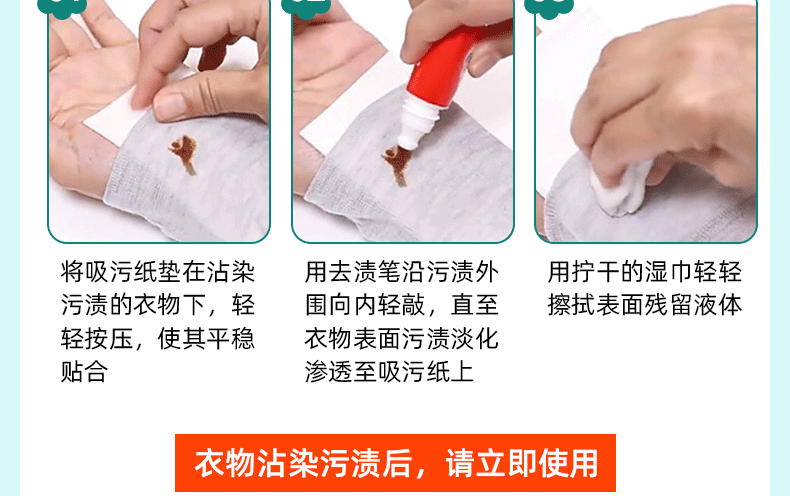 将吸污纸垫在沾染污渍的衣物下，轻轻按压，使其平稳贴合

用去渍笔沿污渍外围向内轻敲，直至衣物表面污渍淡化渗透至吸污纸上

用拧干的湿巾轻轻擦拭表面残留液体

衣物沾染污渍后，请立即使用