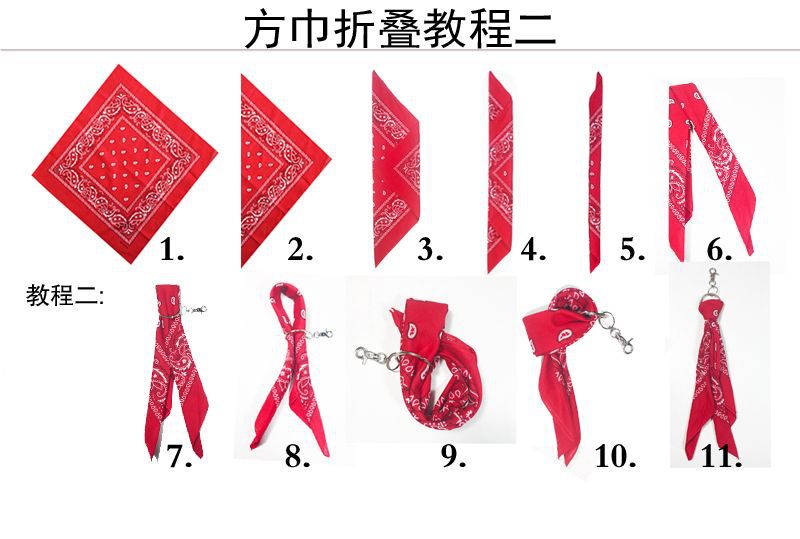 方巾折叠教程二

1. 2. 3. 4. 5. 6.

教程二:

7. 8. 9. 10. 11.