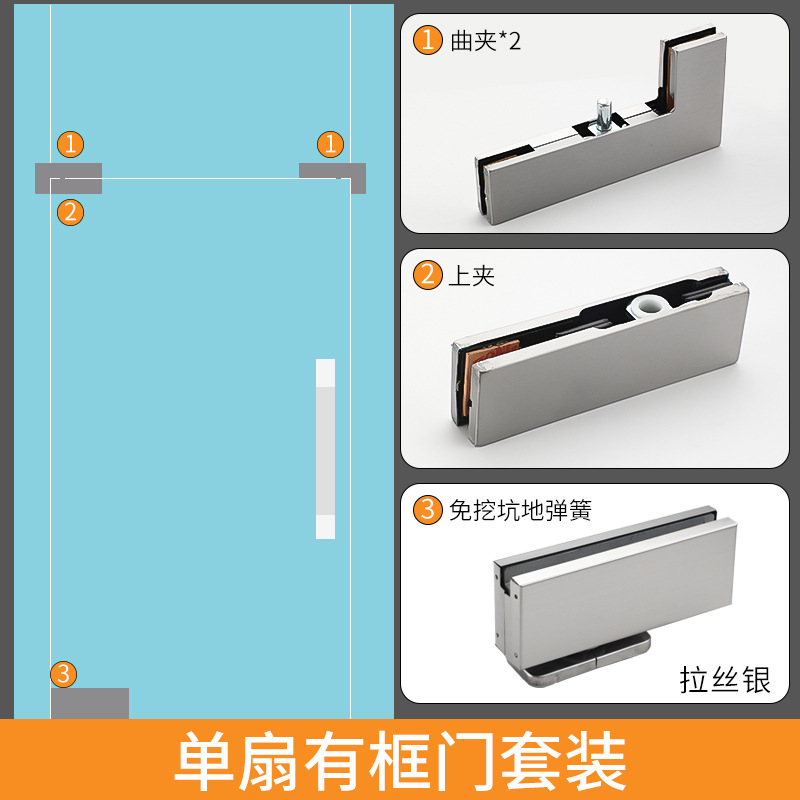 1
1
2
3

1 曲夹*2

2 上夹

3 免挖坑地弹簧

拉丝银

单扇有框门套装