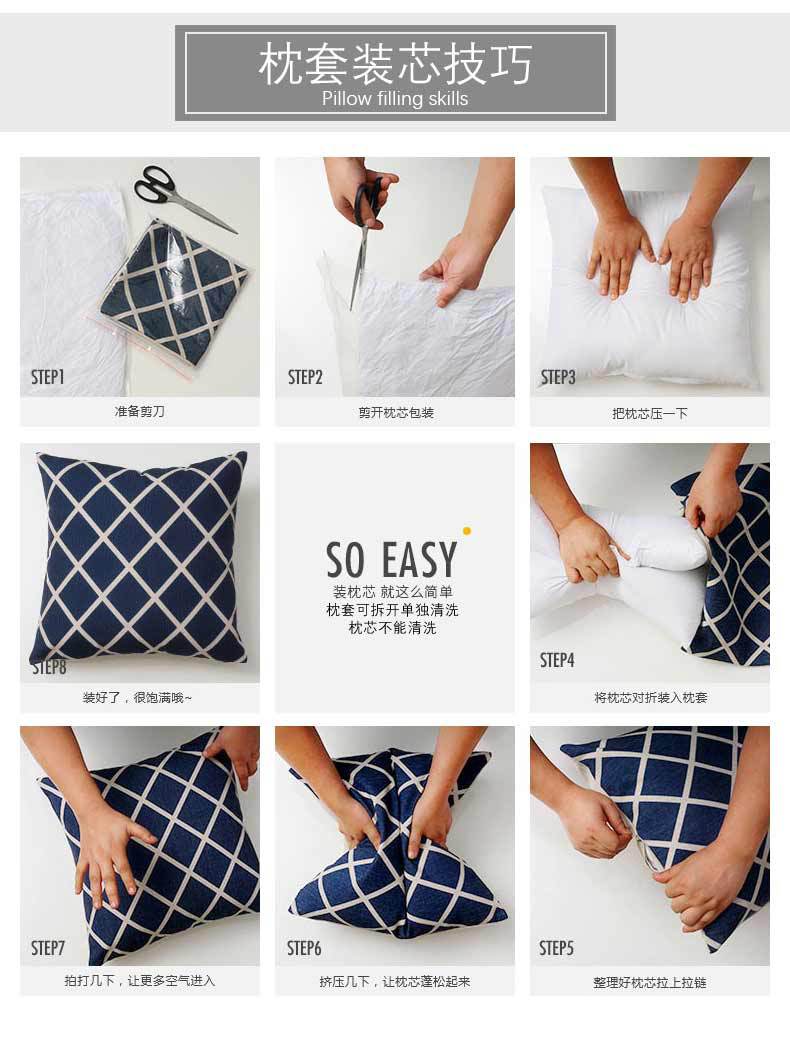 枕套装芯技巧
Pillow filling skills

STEP1
准备剪刀

STEP2
剪开枕芯包装

STEP3
把枕芯压一下

STEP8
装好了，很饱满哦~

SO EASY
装枕芯 就这么简单
枕套可拆开单独清洗
枕芯不能清洗

STEP4
将枕芯对折装入枕套

STEP7
拍打几下，让更多空气进入

STEP6
挤压几下，让枕芯蓬松起来

STEP5
整理好枕芯拉上拉链