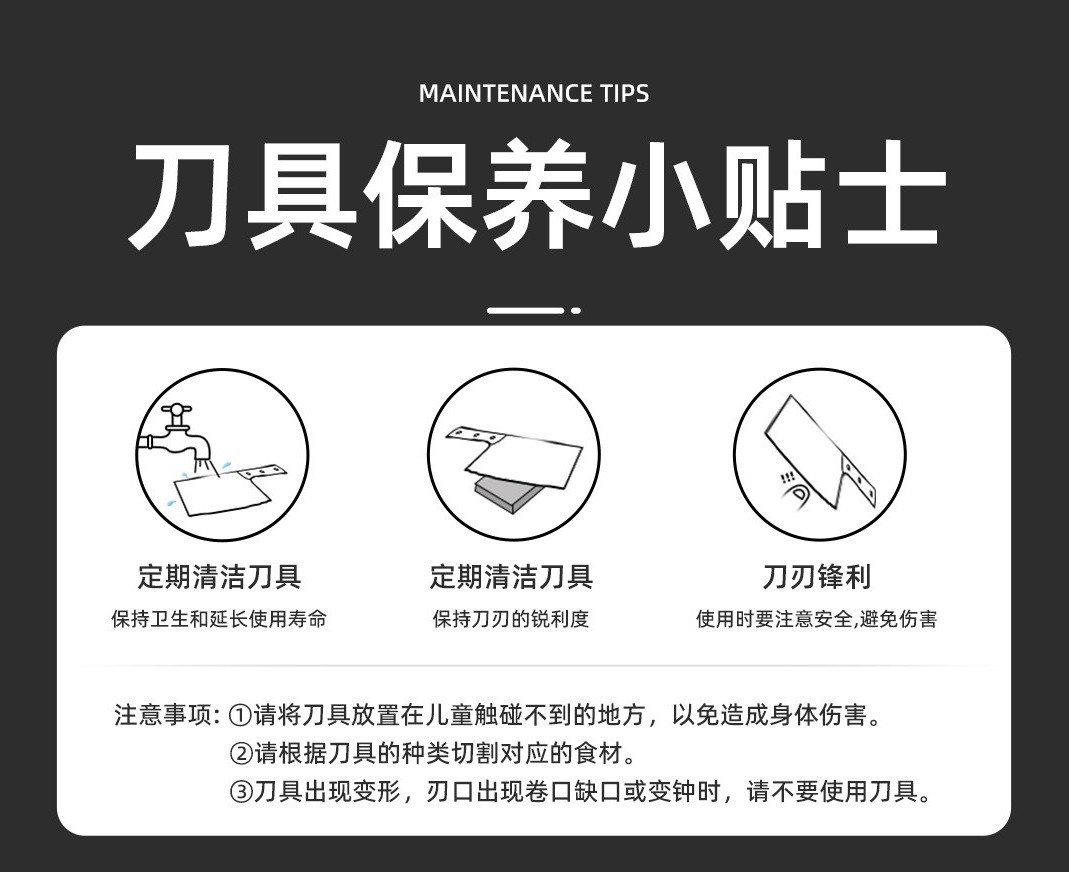 MAINTENANCE TIPS

刀具保养小贴士

定期清洁刀具
保持卫生和延长使用寿命

定期清洁刀具
保持刀刃的锐利度

刀刃锋利
使用时要注意安全,避免伤害

注意事项: ①请将刀具放置在儿童触碰不到的地方，以免造成身体伤害。
②请根据刀具的种类切割对应的食材。
③刀具出现变形，刃口出现卷口缺口或变钟时，请不要使用刀具。