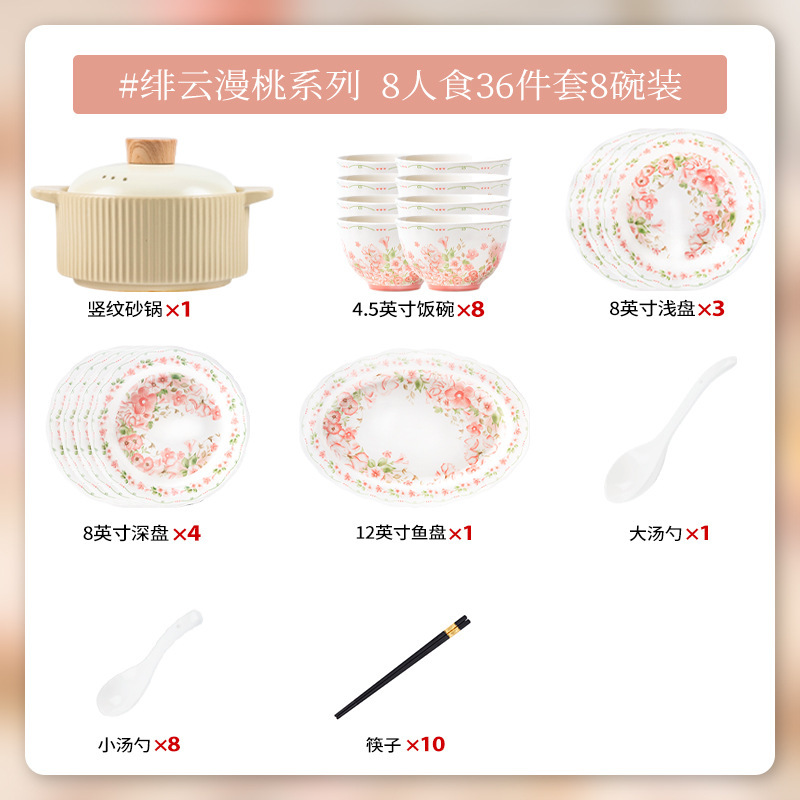 #绯云漫桃系列 8人食36件套8碗装

竖纹砂锅 ×1

4.5英寸饭碗 ×8

8英寸浅盘 ×3

8英寸深盘 ×4

12英寸鱼盘 ×1

大汤勺 ×1

小汤勺 ×8

筷子 ×10