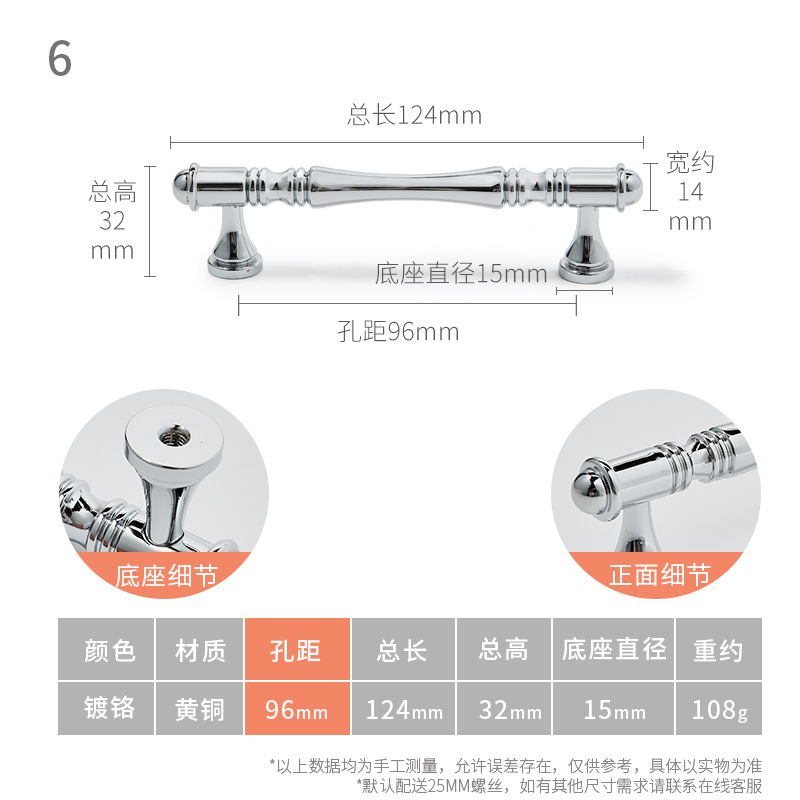 6

总长124mm

总高 32 mm

宽约 14 mm

底座直径15mm

孔距96mm

底座细节

正面细节

| 颜色 | 材质 | 孔距 | 总长 | 总高 | 底座直径 | 重约 |
|---|---|---|---|---|---|---|
| 镀铬 | 黄铜 | 96mm | 124mm | 32mm | 15mm | 108g |

*以上数据均为手工测量，允许误差存在，仅供参考，具体以实物为准
*默认配送25MM螺丝，如有其他尺寸需求请联系在线客服