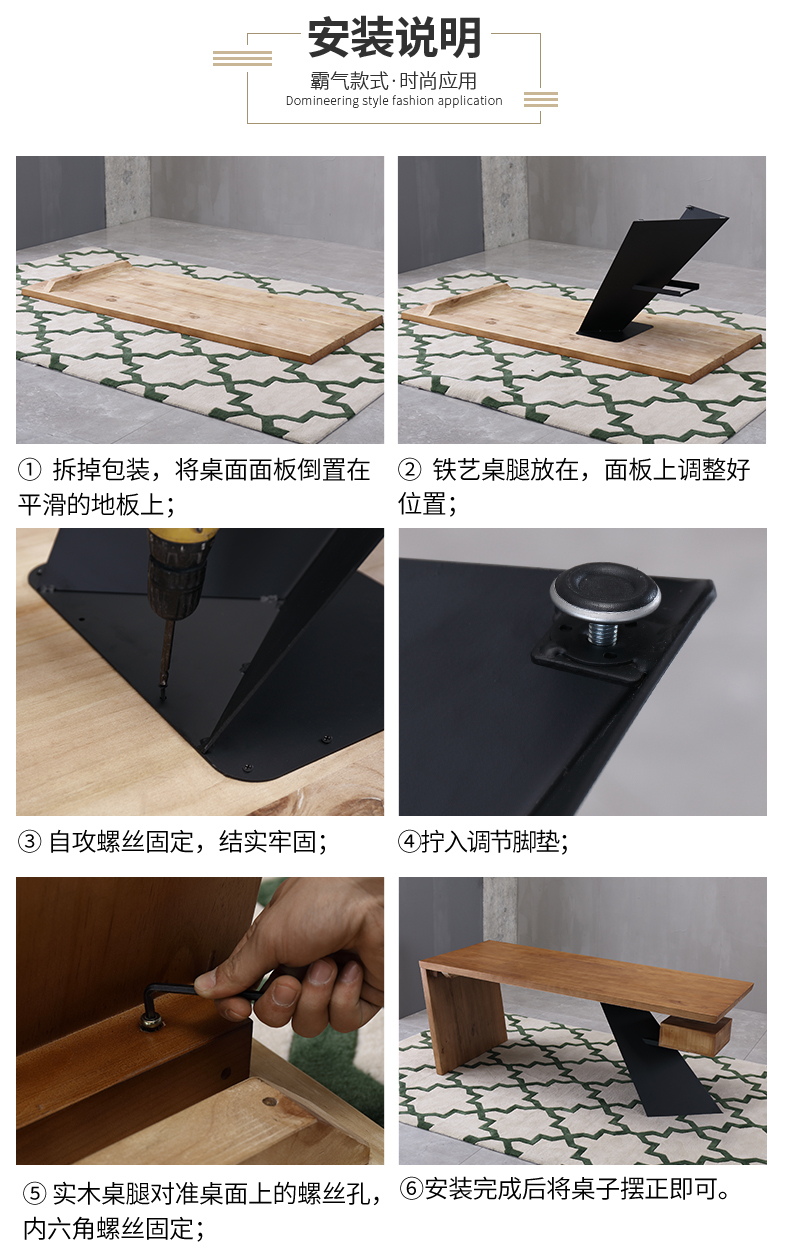 安装说明

霸气款式·时尚应用
Domineering style fashion application

① 拆掉包装，将桌面面板倒置在平滑的地板上；

② 铁艺桌腿放在，面板上调整好位置；

③ 自攻螺丝固定，结实牢固；

④拧入调节脚垫；

⑤ 实木桌腿对准桌面上的螺丝孔，内六角螺丝固定；

⑥安装完成后将桌子摆正即可。