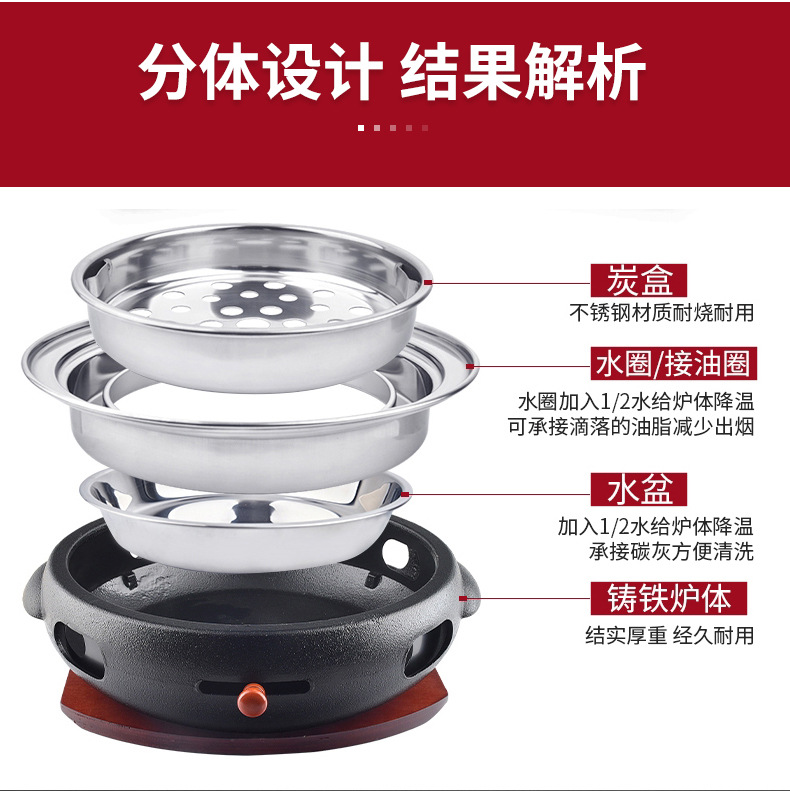 分体设计 结果解析

炭盒
不锈钢材质耐烧耐用

水圈/接油圈
水圈加入1/2水给炉体降温
可承接滴落的油脂减少出烟

水盆
加入1/2水给炉体降温
承接碳灰方便清洗

铸铁炉体
结实厚重 经久耐用