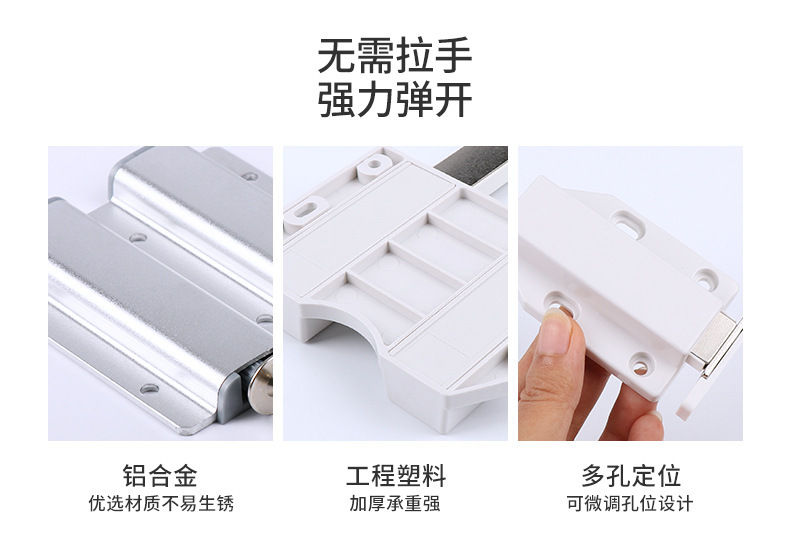 无需拉手
强力弹开

铝合金
优选材质不易生锈

工程塑料
加厚承重强

多孔定位
可微调孔位设计