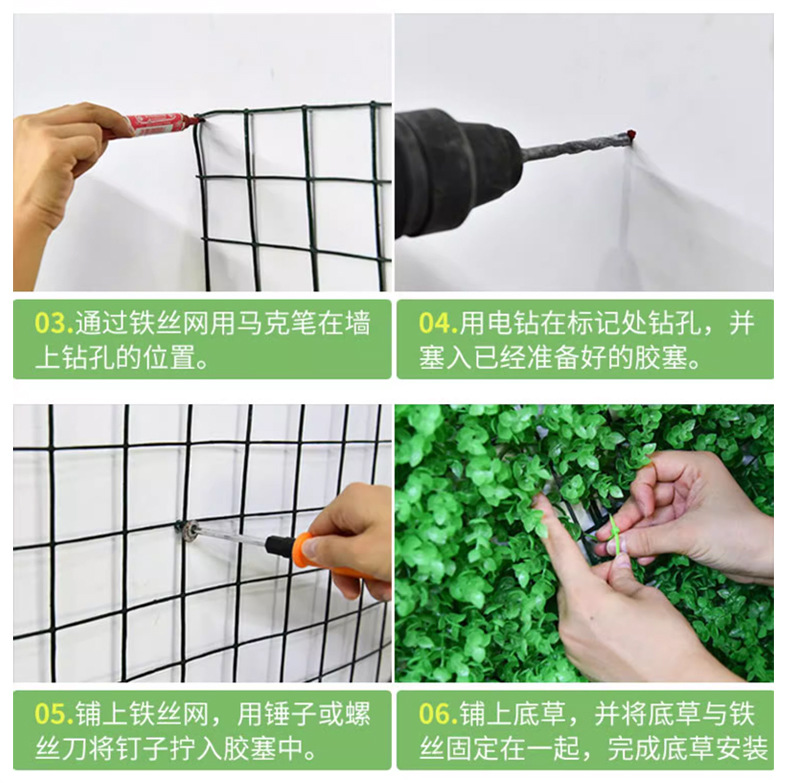 03.通过铁丝网用马克笔在墙上钻孔的位置。

04.用电钻在标记处钻孔，并塞入已经准备好的胶塞。

05.铺上铁丝网，用锤子或螺丝刀将钉子拧入胶塞中。

06.铺上底草，并将底草与铁丝固定在一起，完成底草安装