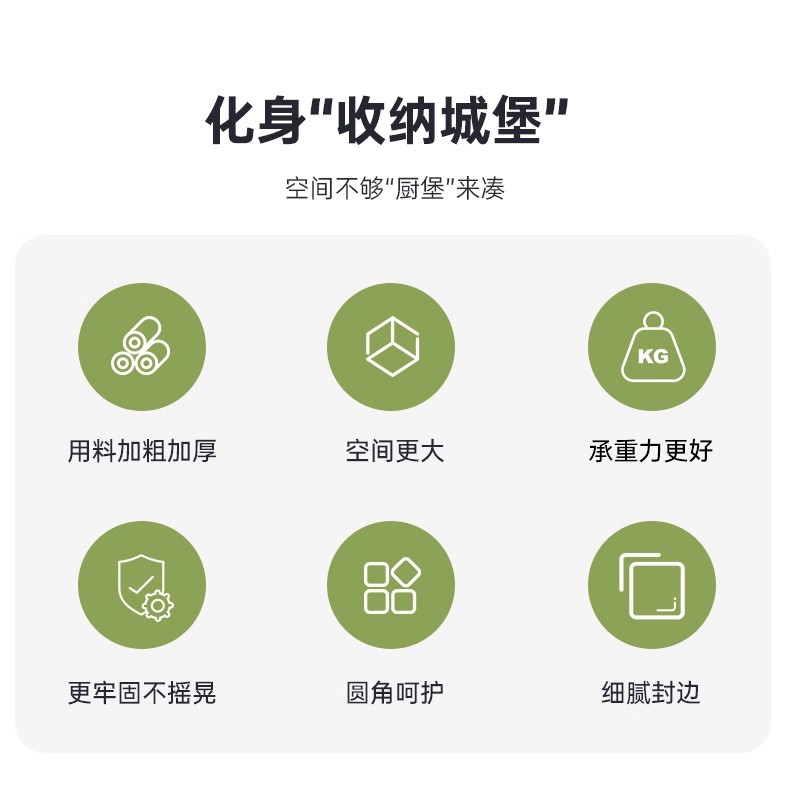 化身“收纳城堡”

空间不够“厨堡”来凑

KG

用料加粗加厚

空间更大

承重力更好

更牢固不摇晃

圆角呵护

细腻封边