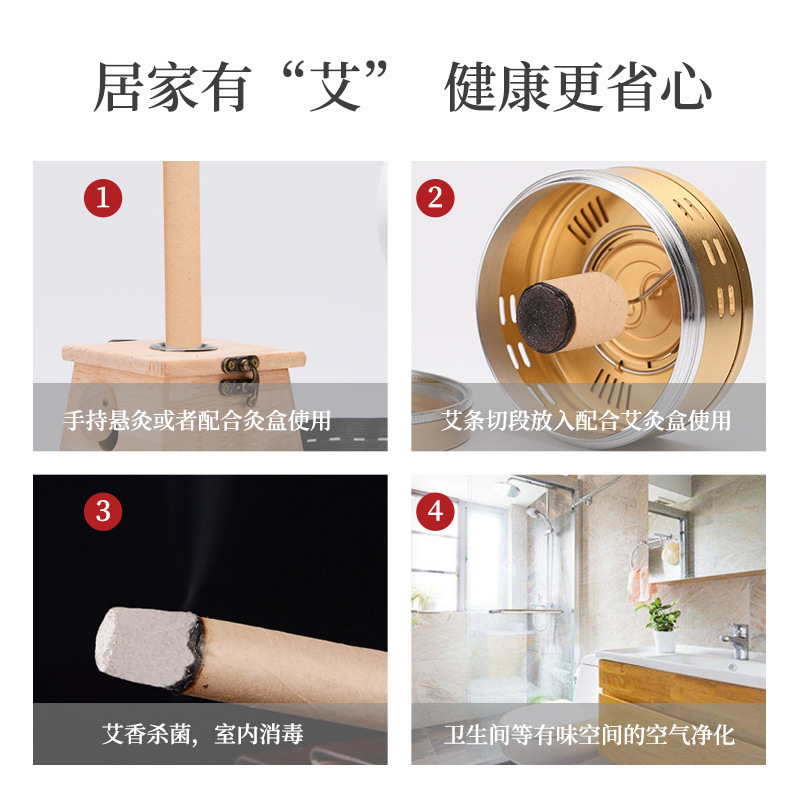 居家有“艾” 健康更省心

1
手持悬灸或者配合灸盒使用

2
艾条切段放入配合艾灸盒使用

3
艾香杀菌，室内消毒

4
卫生间等有味空间的空气净化