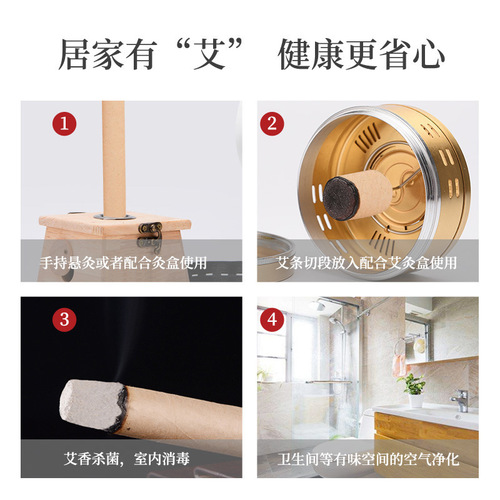 居家有“艾” 健康更省心

1

手持悬灸或者配合灸盒使用

2

艾条切段放入配合艾灸盒使用

3

艾香杀菌，室内消毒

4

卫生间等有味空间的空气净化