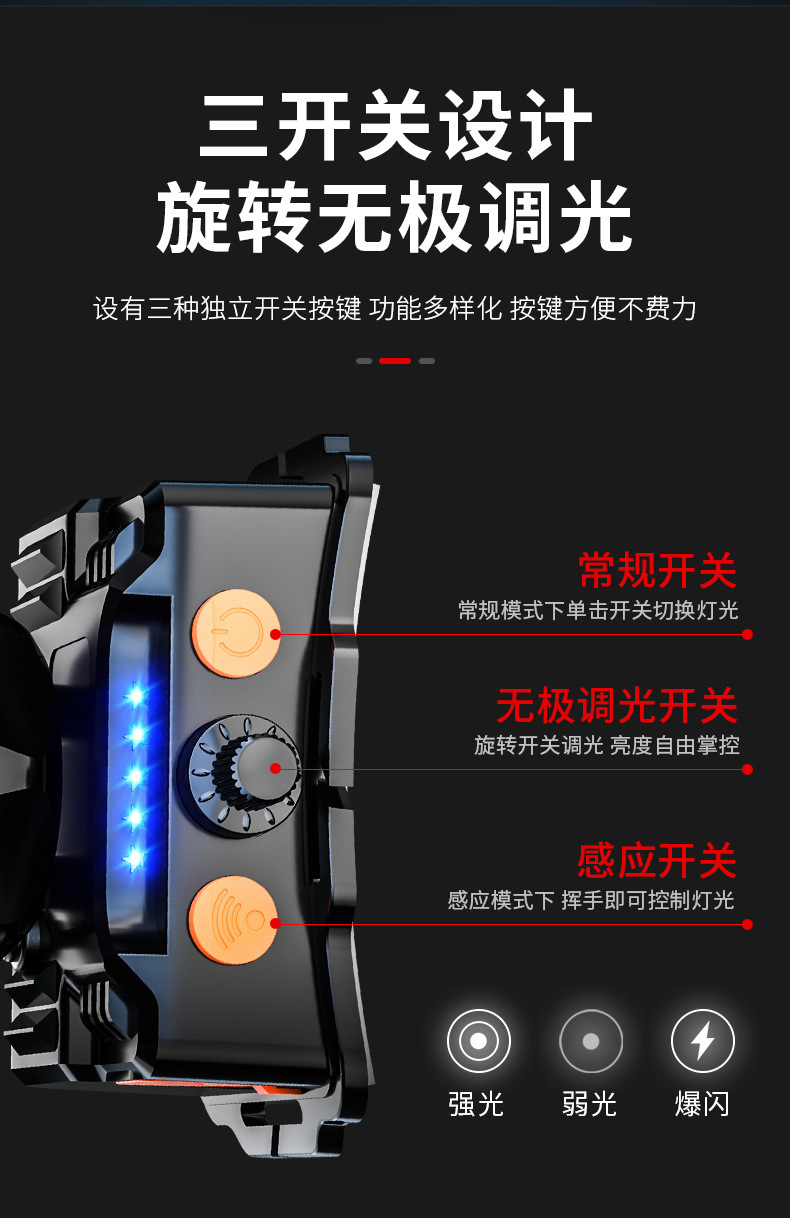 三开关设计
旋转无极调光

设有三种独立开关按键 功能多样化 按键方便不费力

常规开关
常规模式下单击开关切换灯光

无极调光开关
旋转开关调光 亮度自由掌控

感应开关
感应模式下 挥手即可控制灯光

强光
弱光
爆闪