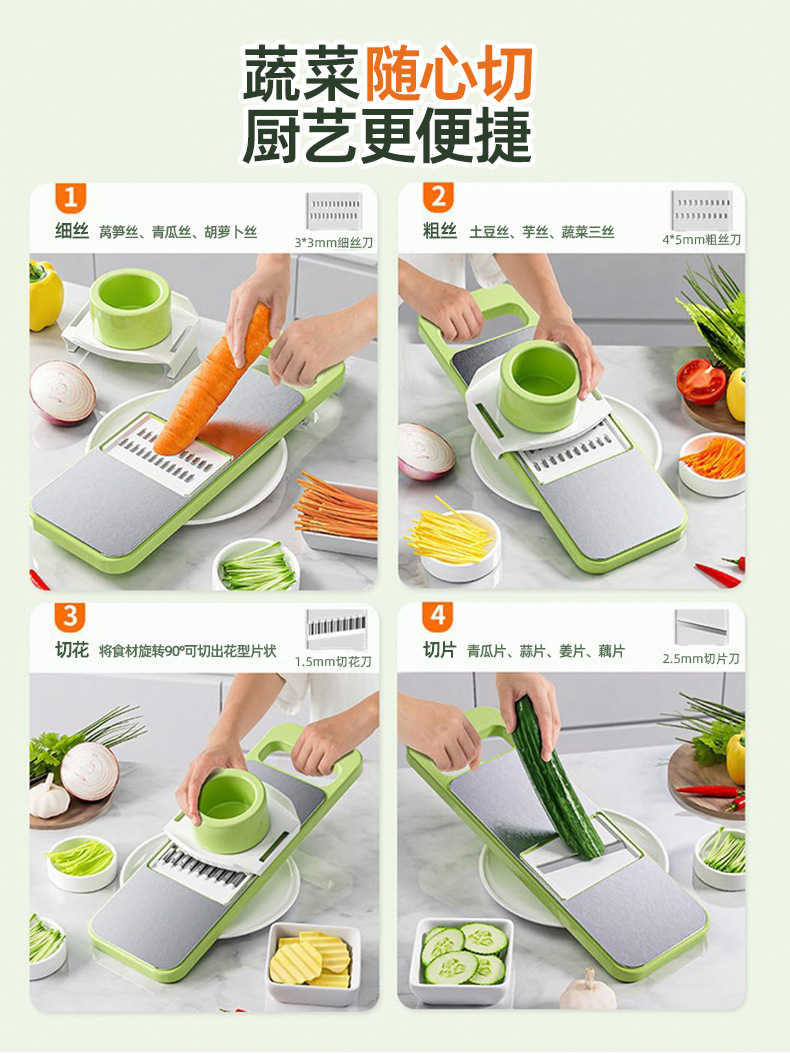 蔬菜随心切
厨艺更便捷

1
细丝 莴笋丝、青瓜丝、胡萝卜丝
3*3mm细丝刀

2
粗丝 土豆丝、芋丝、蔬菜三丝
4*5mm粗丝刀

3
切花 将食材旋转90°可切出花型片状
1.5mm切花刀

4
切片 青瓜片、蒜片、姜片、藕片
2.5mm切片刀