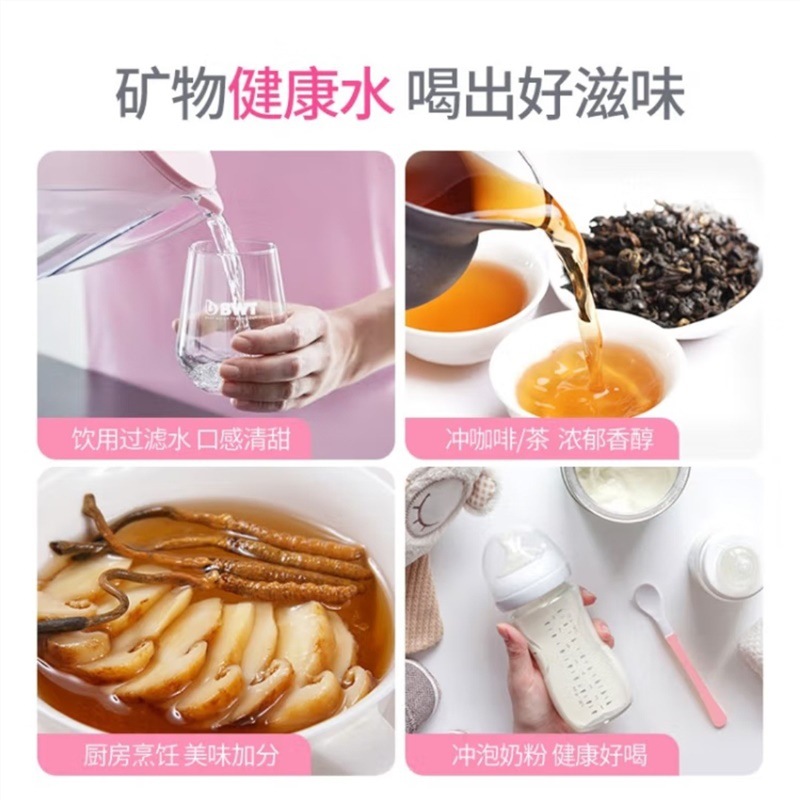 矿物健康水 喝出好滋味

BWT

饮用过滤水 口感清甜

冲咖啡/茶 浓郁香醇

厨房烹饪 美味加分

冲泡奶粉 健康好喝