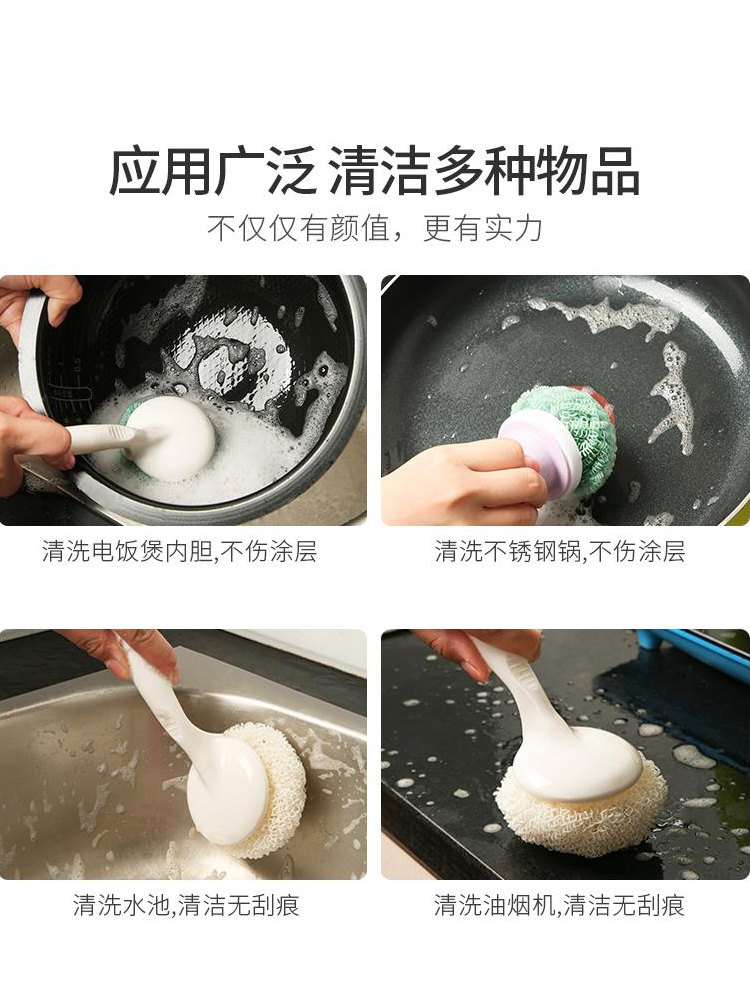 应用广泛 清洁多种物品

不仅仅有颜值，更有实力

清洗电饭煲内胆,不伤涂层

清洗不锈钢锅,不伤涂层

清洗水池,清洁无刮痕

清洗油烟机,清洁无刮痕