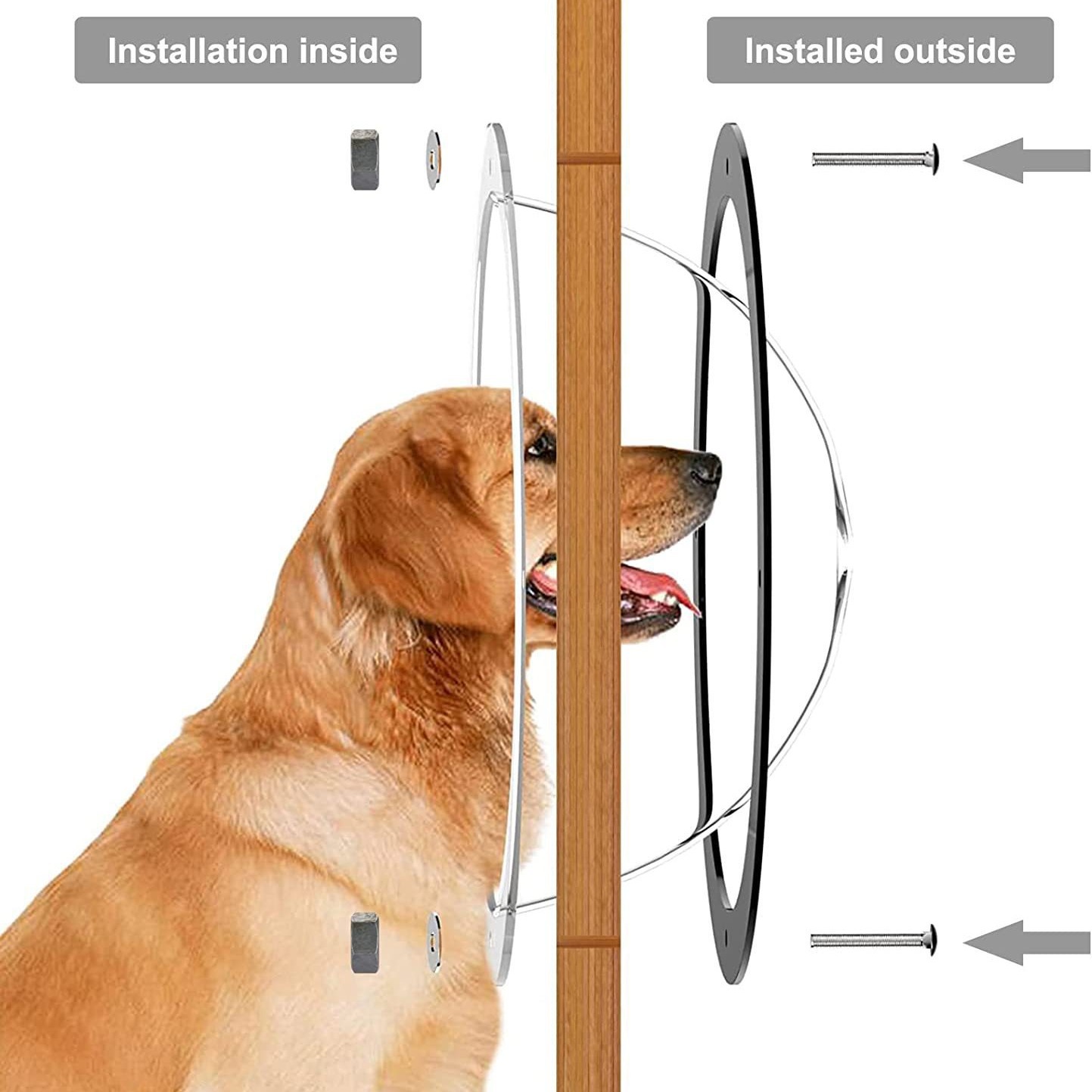 Installation inside

Installed outside