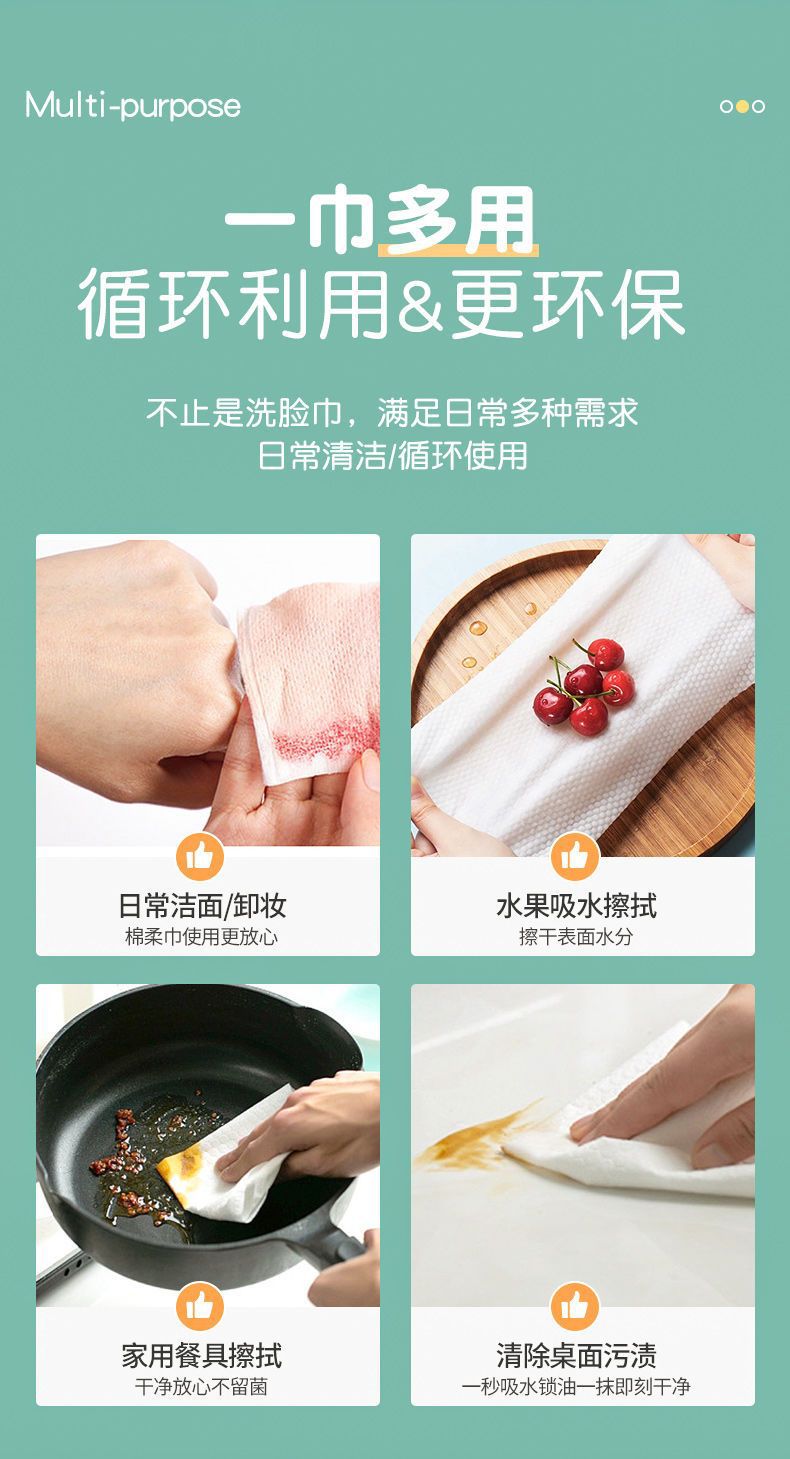 Multi-purpose

一巾多用
循环利用&更环保

不止是洗脸巾，满足日常多种需求
日常清洁/循环使用

日常洁面/卸妆
棉柔巾使用更放心

水果吸水擦拭
擦干表面水分

家用餐具擦拭
干净放心不留菌

清除桌面污渍
一秒吸水锁油一抹即刻干净