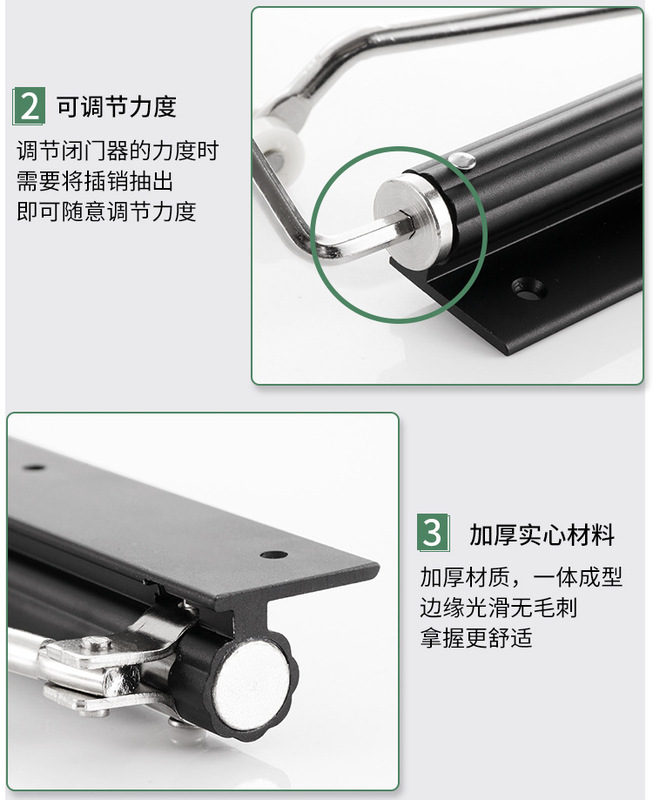 2 可调节力度

调节闭门器的力度时
需要将插销抽出
即可随意调节力度

3 加厚实心材料

加厚材质，一体成型
边缘光滑无毛刺
拿握更舒适