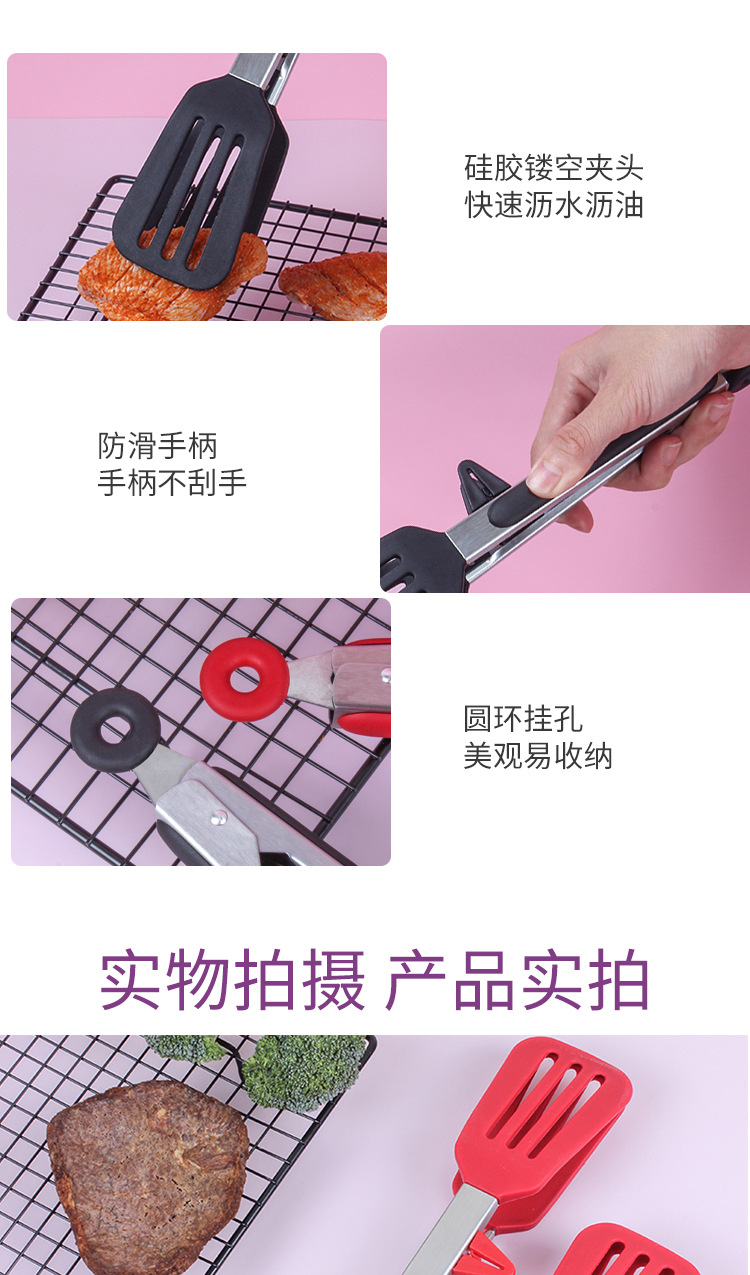 硅胶镂空夹头
快速沥水沥油

防滑手柄
手柄不刮手

圆环挂孔
美观易收纳

实物拍摄 产品实拍