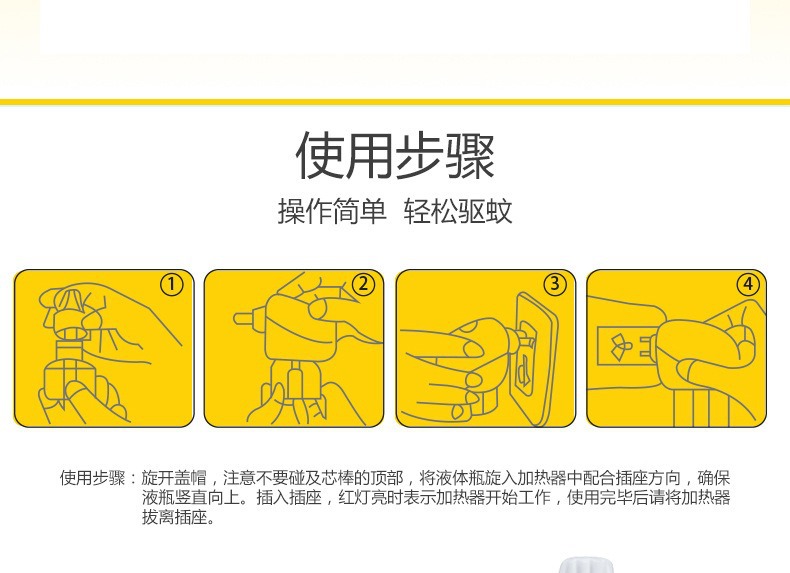 使用步骤

操作简单 轻松驱蚊

①

②

③

④

使用步骤：旋开盖帽，注意不要碰及芯棒的顶部，将液体瓶旋入加热器中配合插座方向，确保液瓶竖直向上。插入插座，红灯亮时表示加热器开始工作，使用完毕后请将加热器拔离插座。