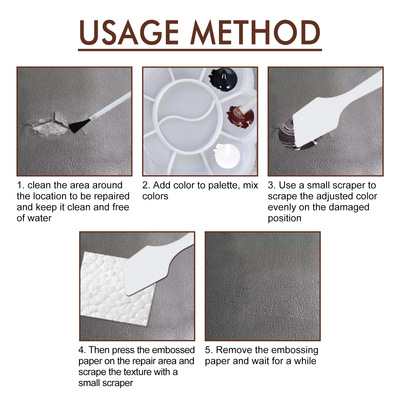 USAGE METHOD

1. clean the area around the location to be repaired and keep it clean and free of water

2. Add color to palette, mix colors

3. Use a small scraper to scrape the adjusted color evenly on the damaged position

4. Then press the embossed paper on the repair area and scrape the texture with a small scraper

5. Remove the embossing paper and wait for a while