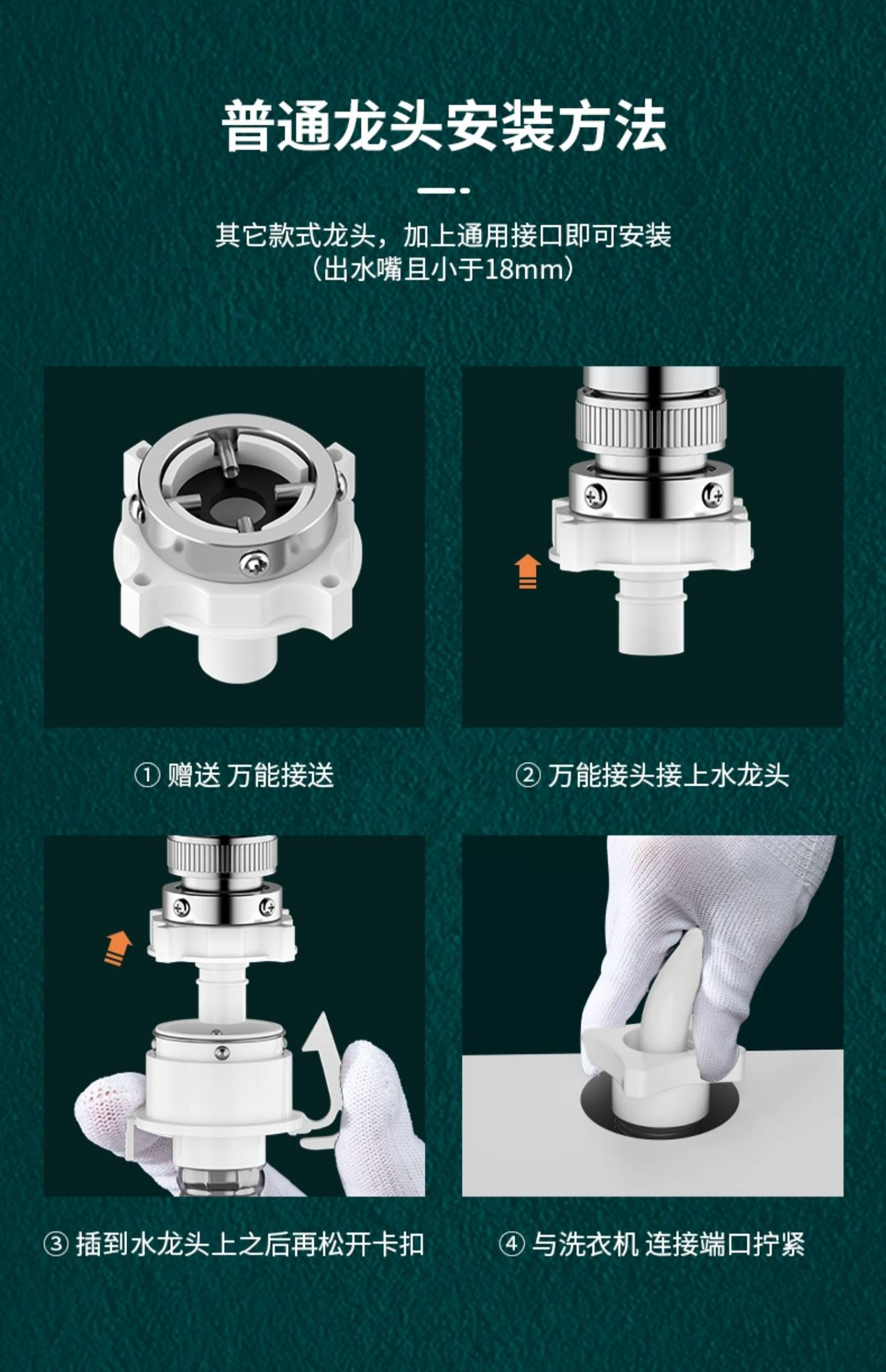 普通龙头安装方法

其它款式龙头，加上通用接口即可安装
（出水嘴且小于18mm）

① 赠送 万能接送

② 万能接头接上水龙头

③ 插到水龙头上之后再松开卡扣

④ 与洗衣机 连接端口拧紧