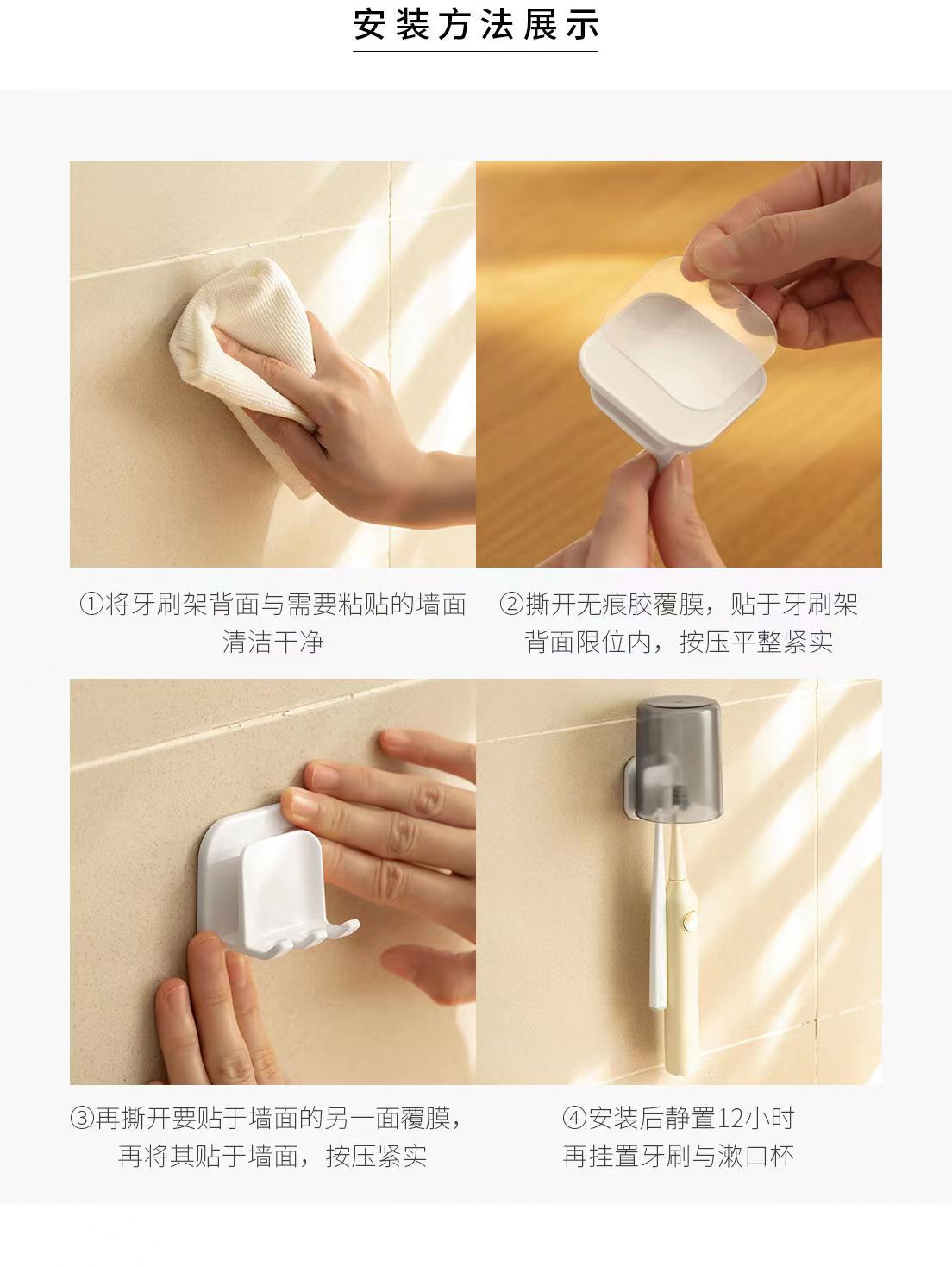 安装方法展示

①将牙刷架背面与需要粘贴的墙面清洁干净

②撕开无痕胶覆膜，贴于牙刷架背面限位内，按压平整紧实

③再撕开要贴于墙面的另一面覆膜，再将其贴于墙面，按压紧实

④安装后静置12小时再挂置牙刷与漱口杯