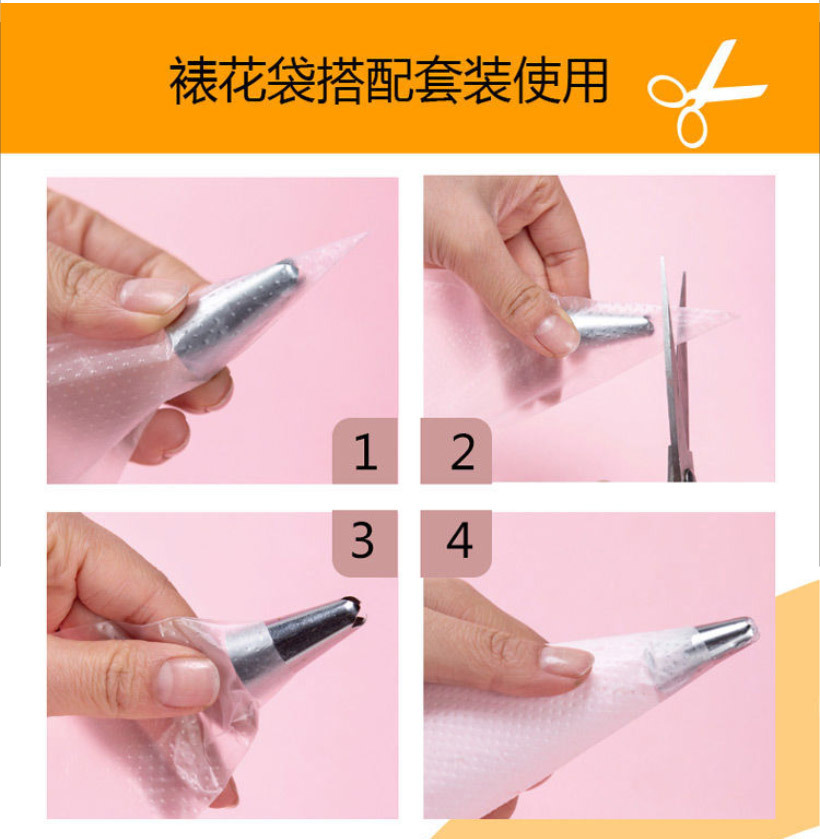 裱花袋搭配套装使用

1

2

3

4