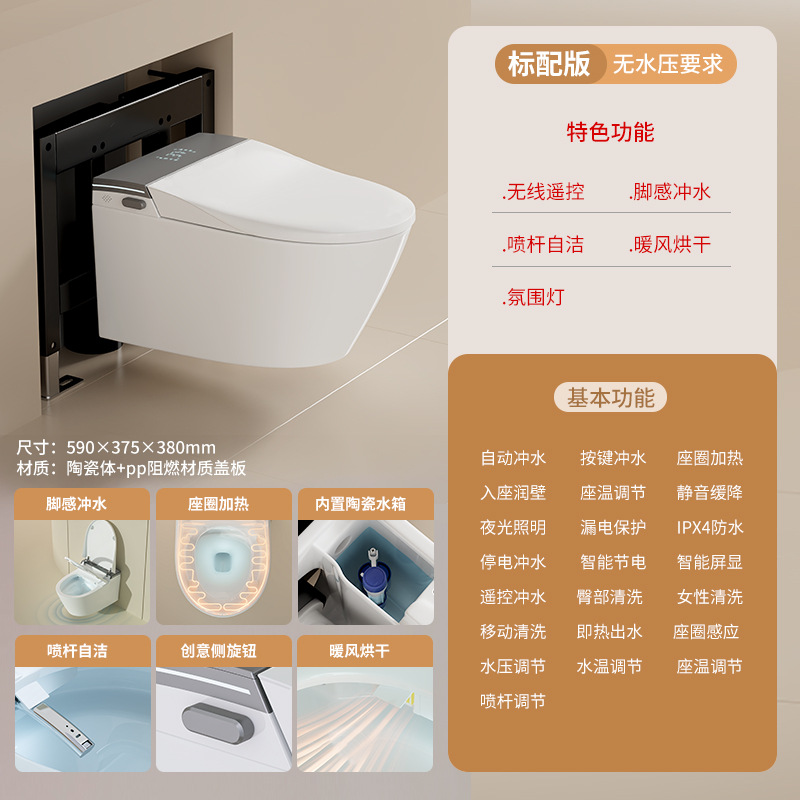 标配版 无水压要求

特色功能

.无线遥控 .脚感冲水

.喷杆自洁 .暖风烘干

.氛围灯

基本功能

自动冲水 按键冲水 座圈加热
入座润壁 座温调节 静音缓降
夜光照明 漏电保护 IPX4防水
停电冲水 智能节电 智能屏显
遥控冲水 臀部清洗 女性清洗
移动清洗 即热出水 座圈感应
水压调节 水温调节 座温调节
喷杆调节

尺寸：590×375×380mm
材质：陶瓷体+pp阻燃材质盖板

脚感冲水
座圈加热
内置陶瓷水箱
喷杆自洁
创意侧旋钮
暖风烘干