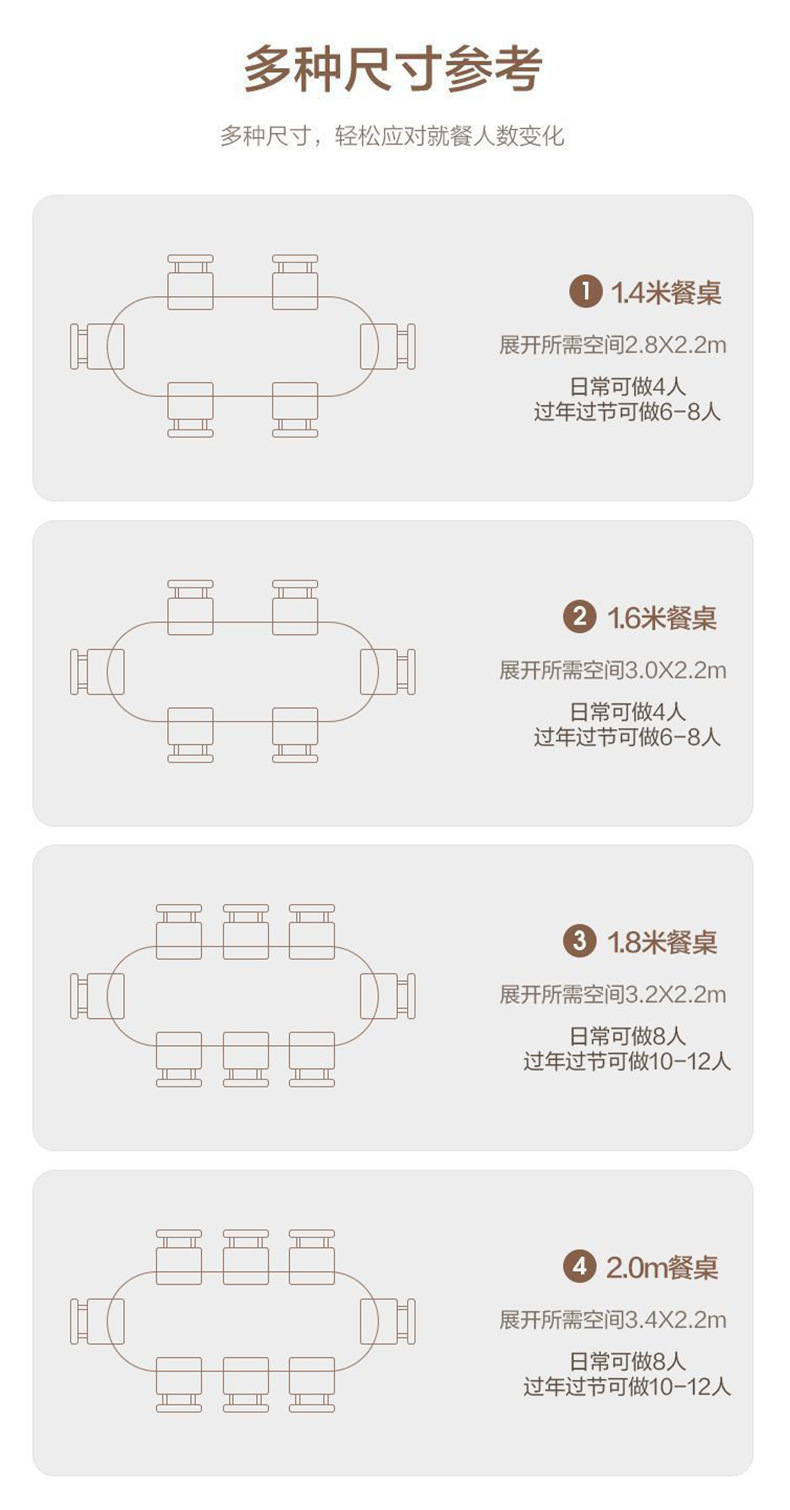 多种尺寸参考

多种尺寸，轻松应对就餐人数变化

1 1.4米餐桌

展开所需空间2.8X2.2m

日常可做4人
过年过节可做6-8人

2 1.6米餐桌

展开所需空间3.0X2.2m

日常可做4人
过年过节可做6-8人

3 1.8米餐桌

展开所需空间3.2X2.2m

日常可做8人
过年过节可做10-12人

4 2.0m餐桌

展开所需空间3.4X2.2m

日常可做8人
过年过节可做10-12人