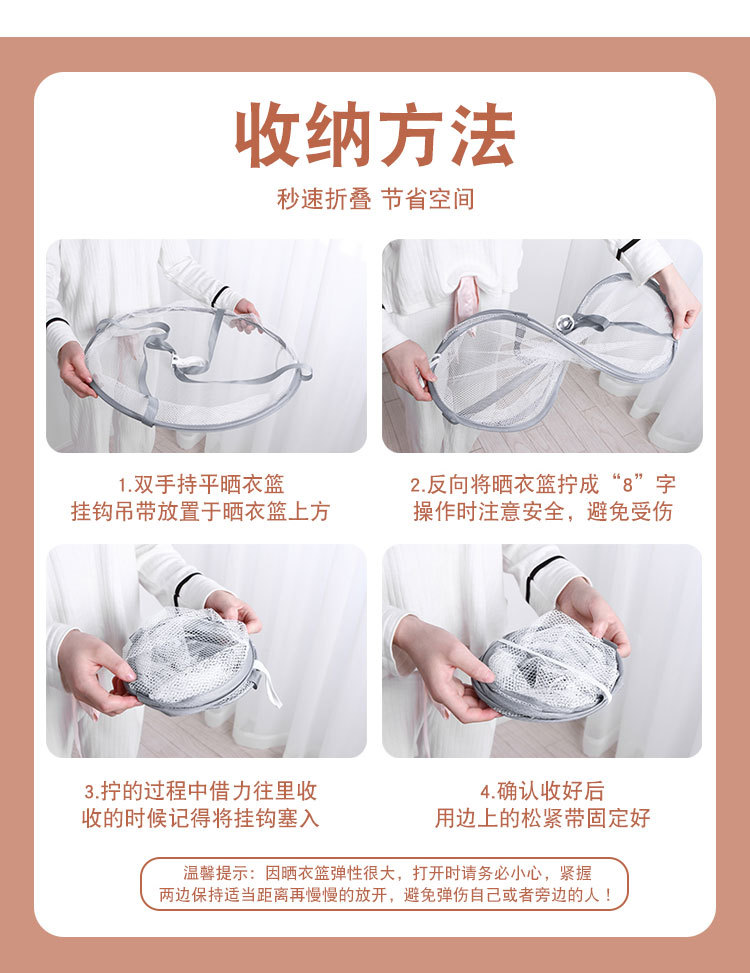 收纳方法

秒速折叠 节省空间

1.双手持平晒衣篮
挂钩吊带放置于晒衣篮上方

2.反向将晒衣篮拧成“8”字
操作时注意安全，避免受伤

3.拧的过程中借力往里收
收的时候记得将挂钩塞入

4.确认收好后
用边上的松紧带固定好

温馨提示：因晒衣篮弹性很大，打开时请务必小心，紧握两边保持适当距离再慢慢的放开，避免弹伤自己或者旁边的人！