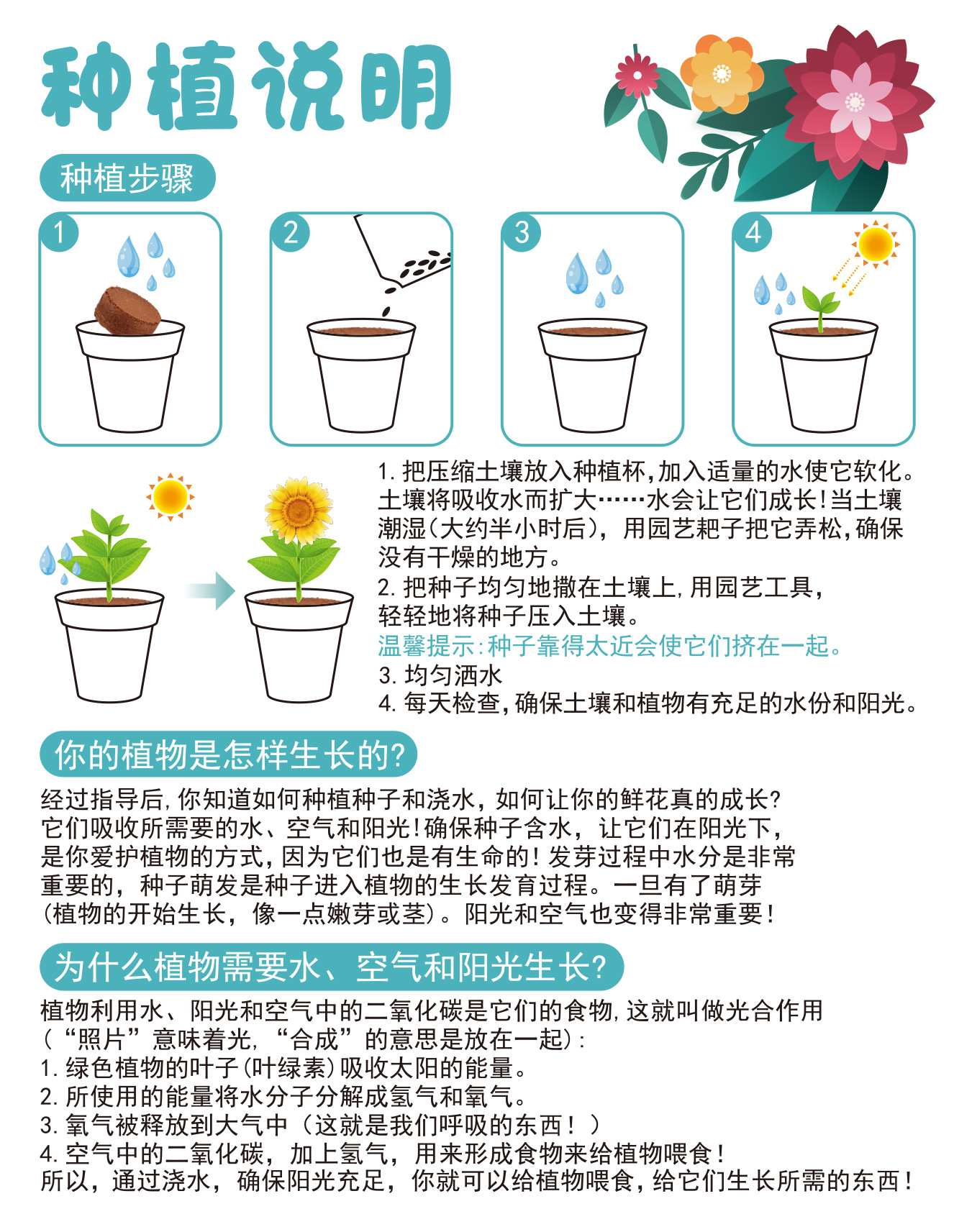 种植说明

种植步骤

1

2

3

4

1. 把压缩土壤放入种植杯，加入适量的水使它软化。土壤将吸收水而扩大……水会让它们成长！当土壤潮湿（大约半小时后），用园艺耙子把它弄松，确保没有干燥的地方。
2. 把种子均匀地撒在土壤上，用园艺工具，轻轻地将种子压入土壤。
温馨提示：种子靠得太近会使它们挤在一起。
3. 均匀洒水
4. 每天检查，确保土壤和植物有充足的水份和阳光。

你的植物是怎样生长的？

经过指导后，你知道如何种植种子和浇水，如何让你的鲜花真的成长？它们吸收所需要的水、空气和阳光！确保种子含水，让它们在阳光下，是你爱护植物的方式，因为它们也是有生命的！发芽过程中水分是非常重要的，种子萌发是种子进入植物的生长发育过程。一旦有了萌芽（植物的开始生长，像一点嫩芽或茎）。阳光和空气也变得非常重要！

为什么植物需要水、空气和阳光生长？

植物利用水、阳光和空气中的二氧化碳是它们的食物，这就叫做光合作用（“照片”意味着光，“合成”的意思是放在一起）：
1. 绿色植物的叶子（叶绿素）吸收太阳的能量。
2. 所使用的能量将水分子分解成氢气和氧气。
3. 氧气被释放到大气中（这就是我们呼吸的东西！）
4. 空气中的二氧化碳，加上氢气，用来形成食物来给植物喂食！
所以，通过浇水，确保阳光充足，你就可以给植物喂食，给它们生长所需的东西！