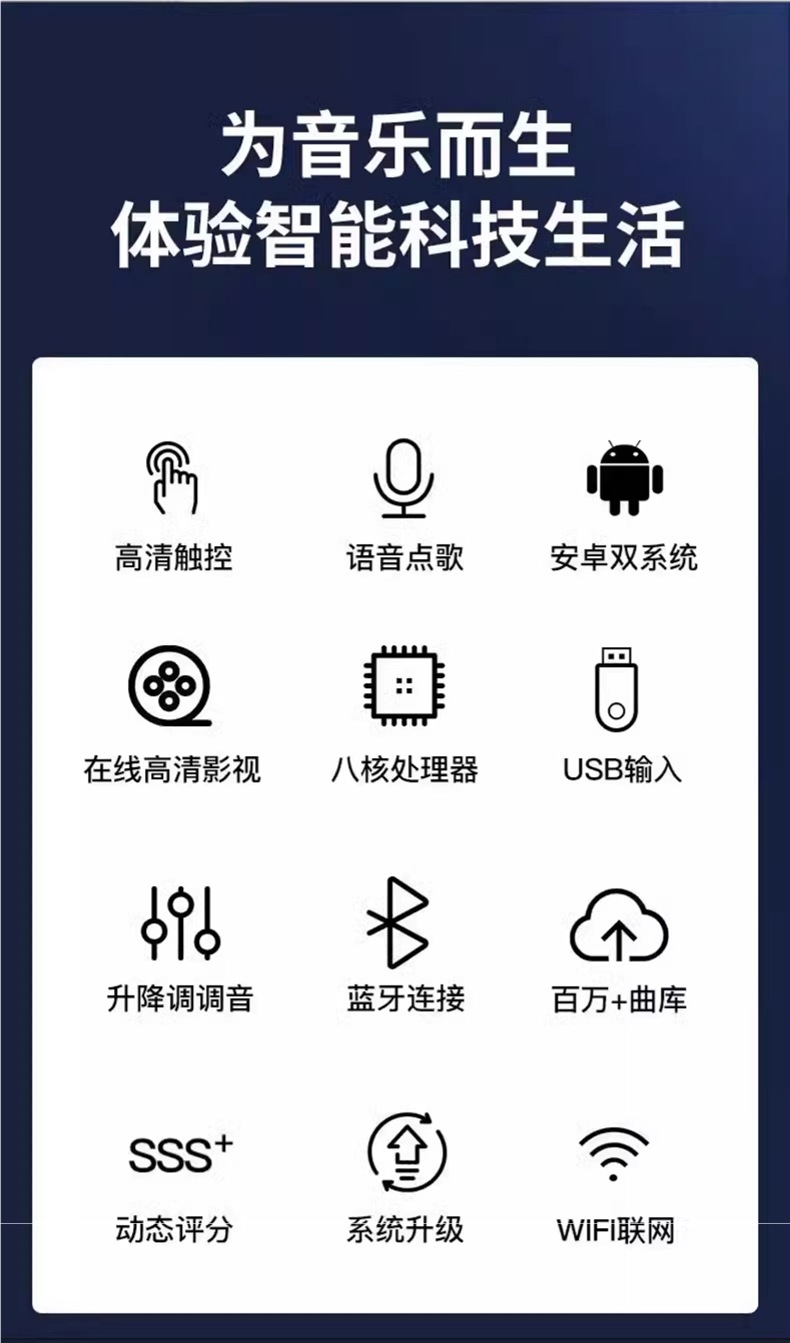 为音乐而生
体验智能科技生活

高清触控

语音点歌

安卓双系统

在线高清影视

八核处理器

USB输入

升降调调音

蓝牙连接

百万+曲库

SSS+

动态评分

系统升级

WiFi联网