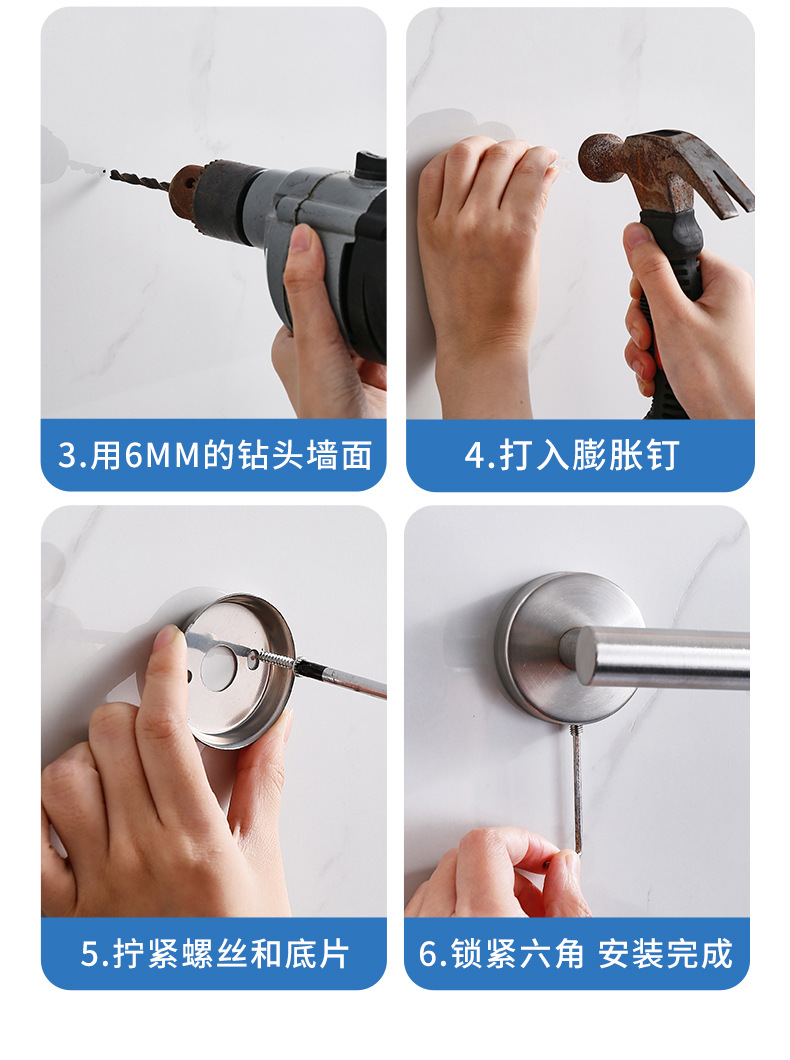 3.用6MM的钻头墙面

4.打入膨胀钉

5.拧紧螺丝和底片

6.锁紧六角 安装完成