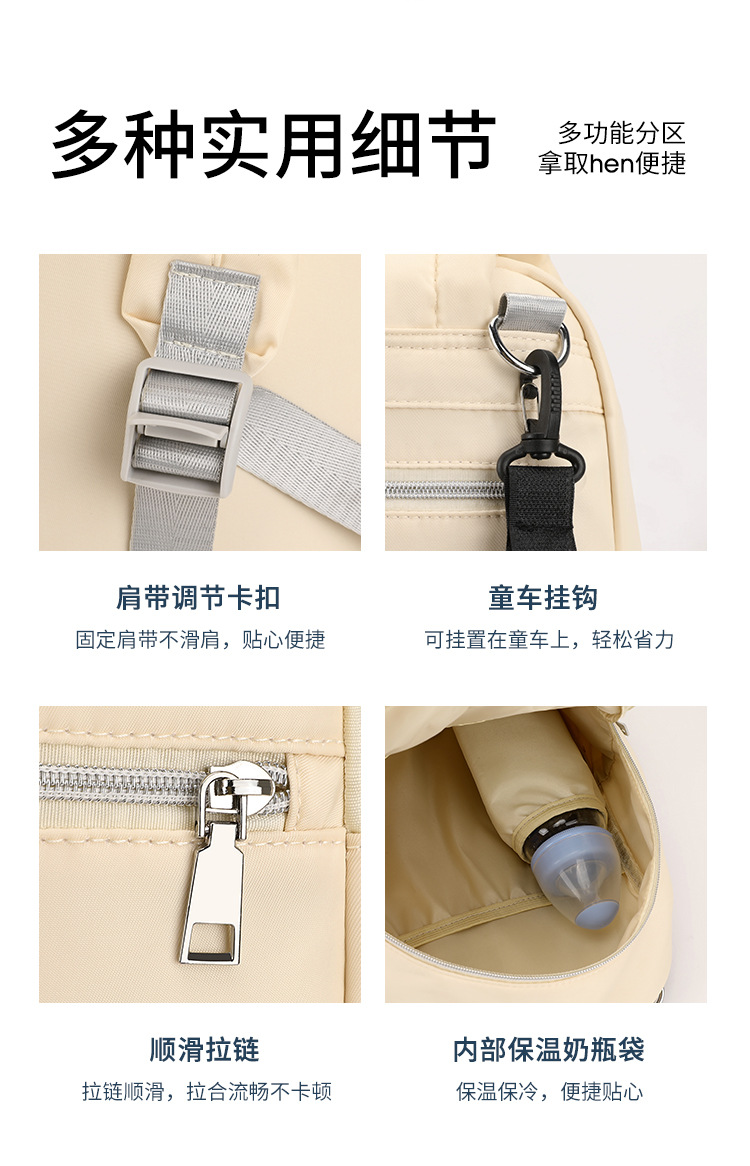 多种实用细节

多功能分区
拿取hen便捷

肩带调节卡扣
固定肩带不滑肩，贴心便捷

童车挂钩
可挂置在童车上，轻松省力

顺滑拉链
拉链顺滑，拉合流畅不卡顿

内部保温奶瓶袋
保温保冷，便捷贴心