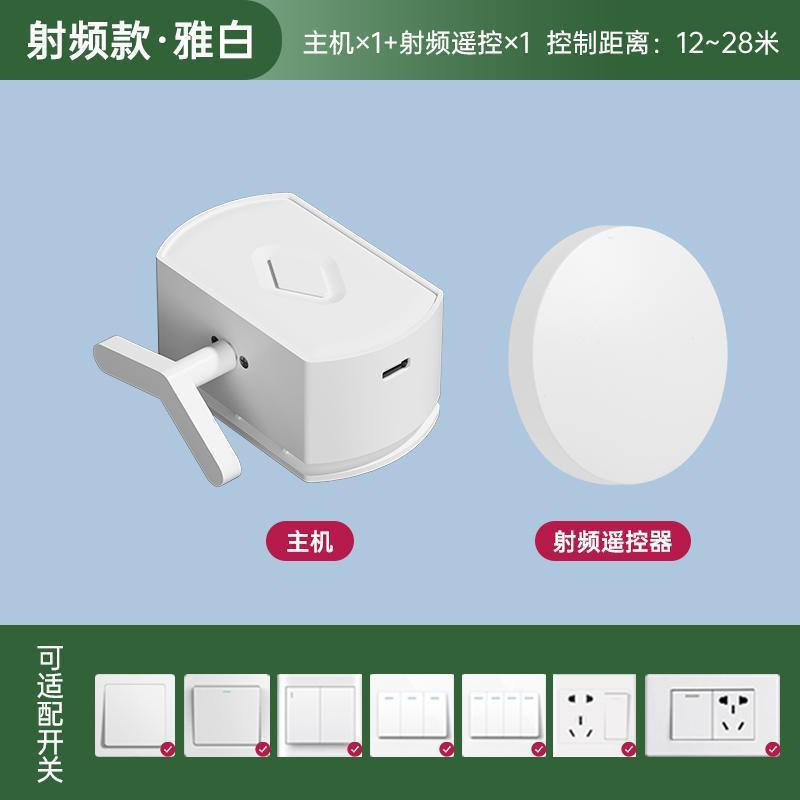 射频款·雅白

主机×1+射频遥控×1 控制距离：12~28米

主机

射频遥控器

可适配开关