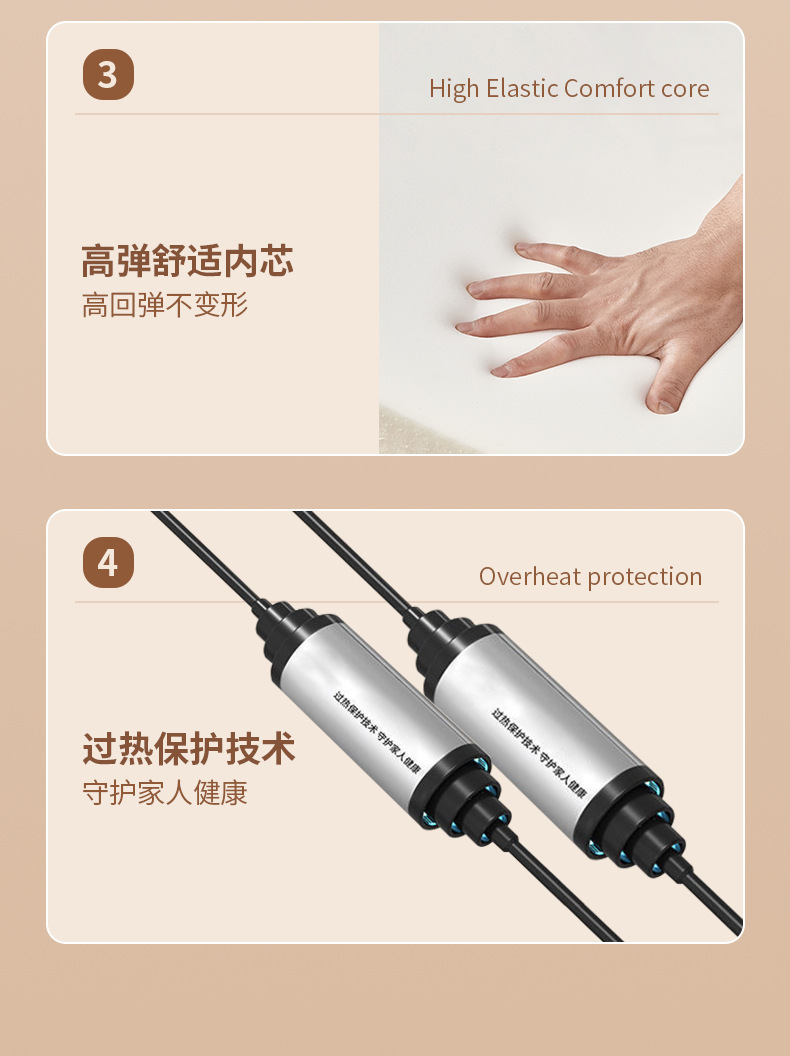 3

High Elastic Comfort core

高弹舒适内芯

高回弹不变形

4

Overheat protection

过热保护技术

守护家人健康

过热保护技术 守护家人健康

过热保护技术 守护家人健康