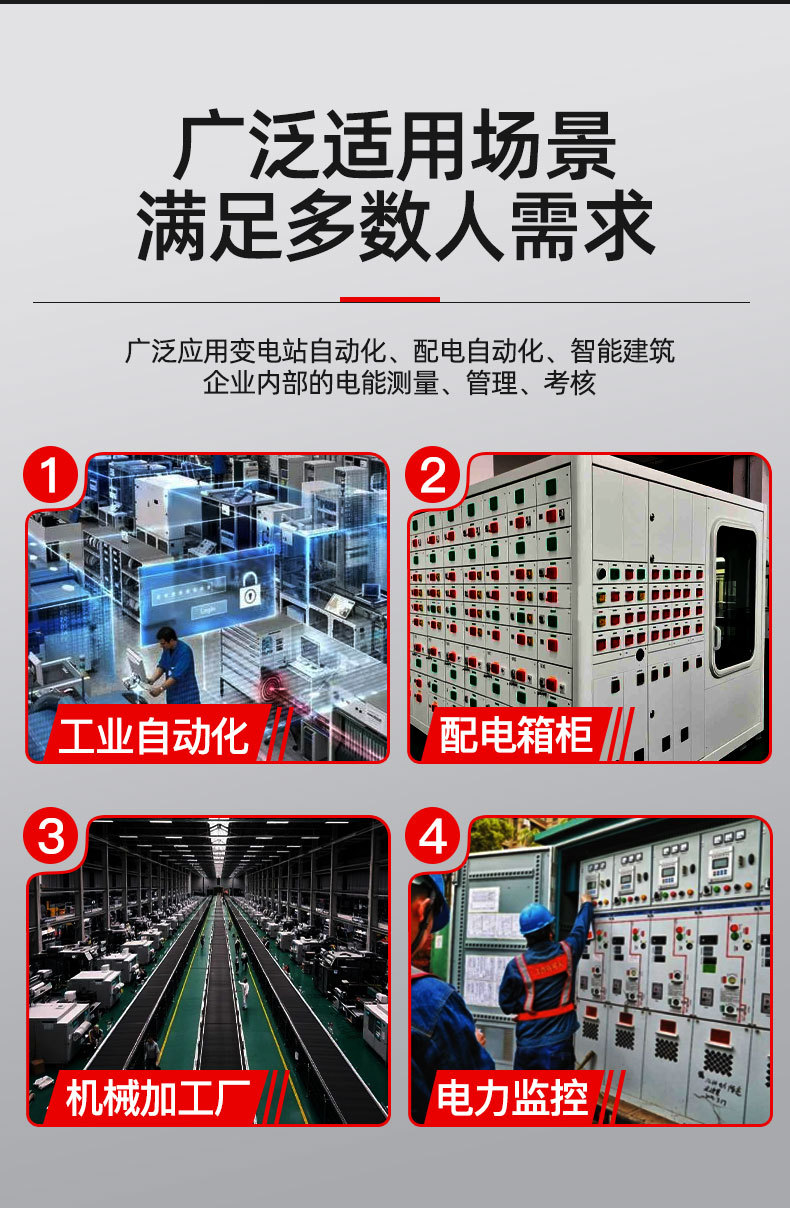 广泛适用场景
满足多数人需求

广泛应用变电站自动化、配电自动化、智能建筑
企业内部的电能测量、管理、考核

1
Login
工业自动化

2
配电箱柜

3
机械加工厂

4
电力监控