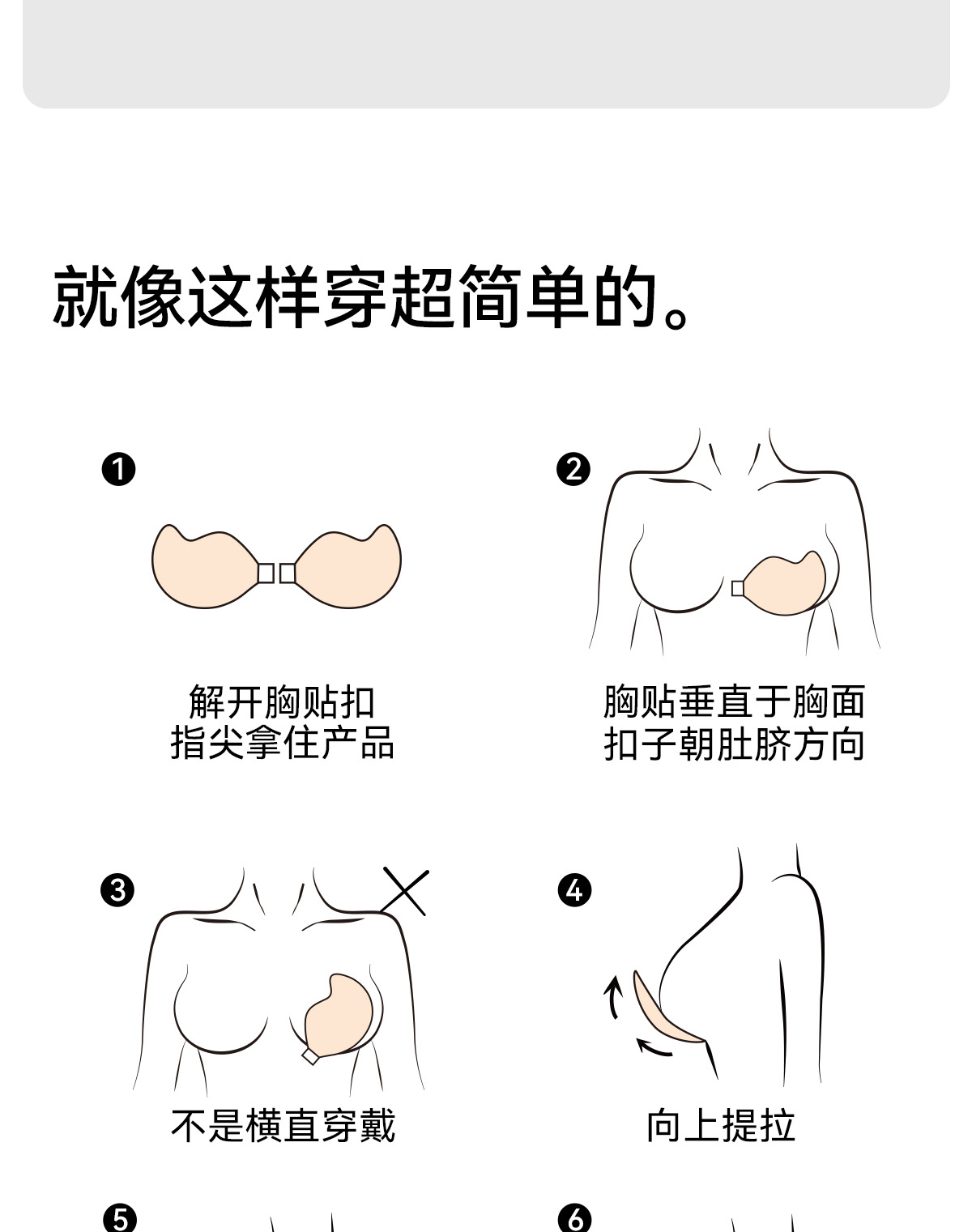 就像这样穿超简单的。

❶

解开胸贴扣
指尖拿住产品

❷

胸贴垂直于胸面
扣子朝肚脐方向

❸

不是横直穿戴

❹

向上提拉

❺

❻