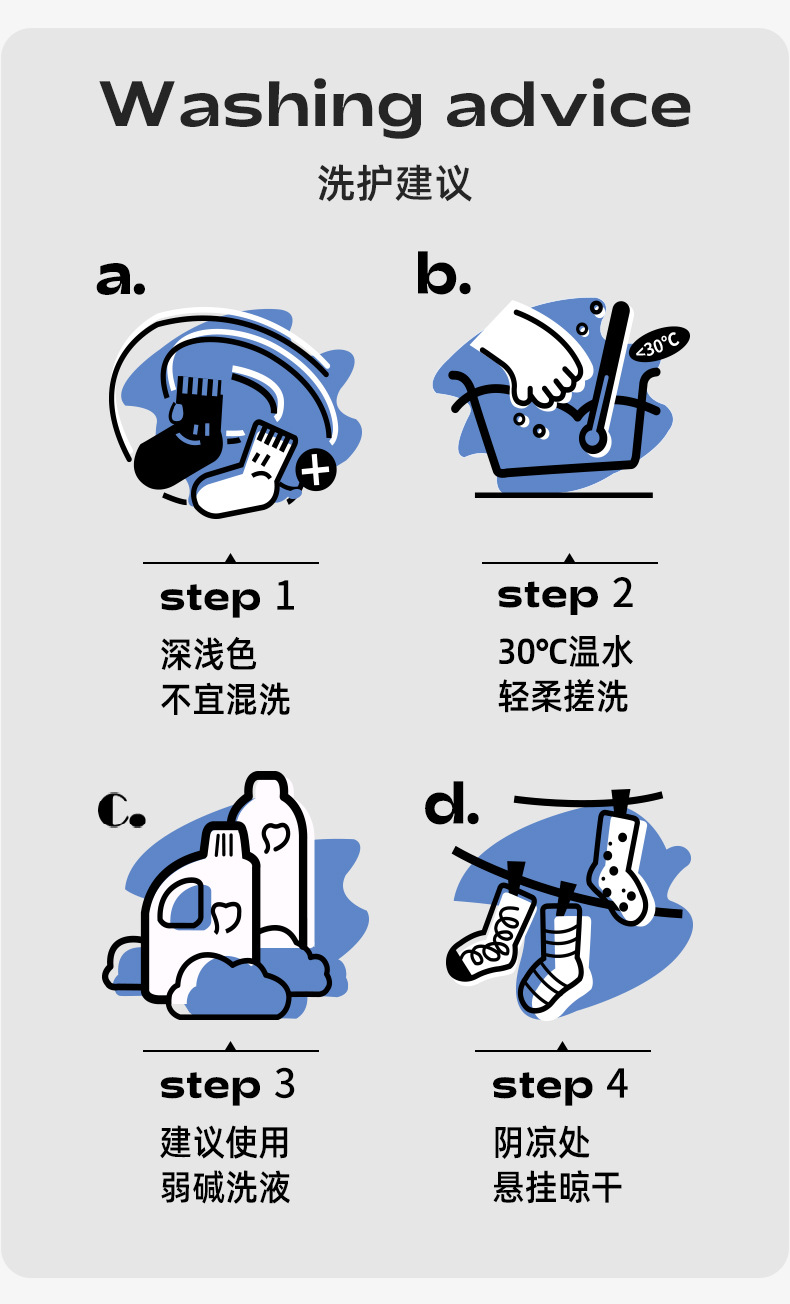 Washing advice

洗护建议

a.

step 1

深浅色
不宜混洗

b.

<30℃

step 2

30℃温水
轻柔搓洗

c.

step 3

建议使用
弱碱洗液

d.

step 4

阴凉处
悬挂晾干