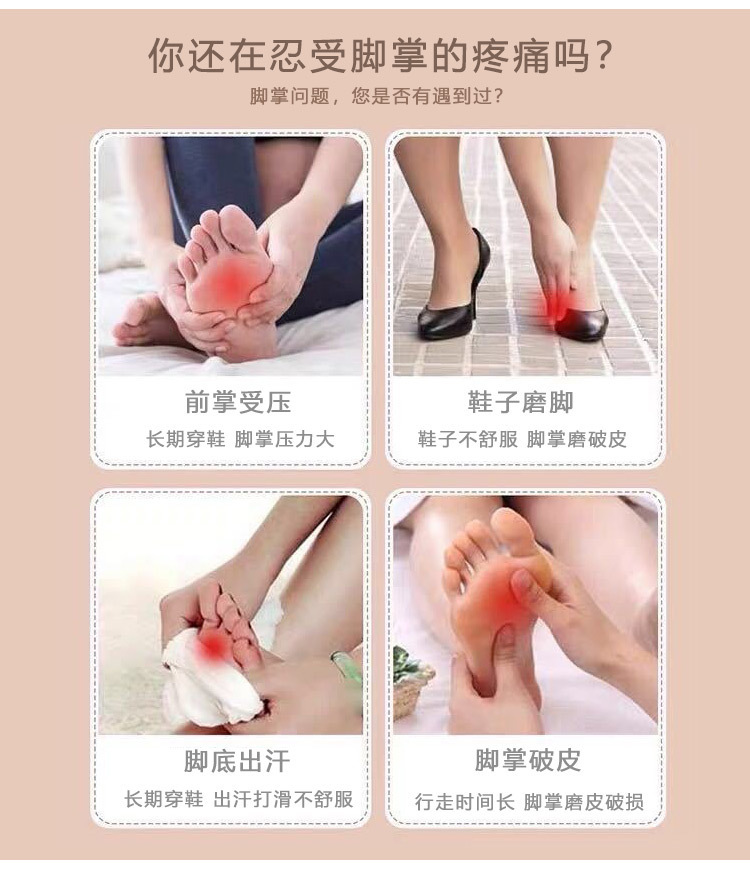 你还在忍受脚掌的疼痛吗？

脚掌问题，您是否有遇到过？

前掌受压

长期穿鞋 脚掌压力大

鞋子磨脚

鞋子不舒服 脚掌磨破皮

脚底出汗

长期穿鞋 出汗打滑不舒服

脚掌破皮

行走时间长 脚掌磨皮破损