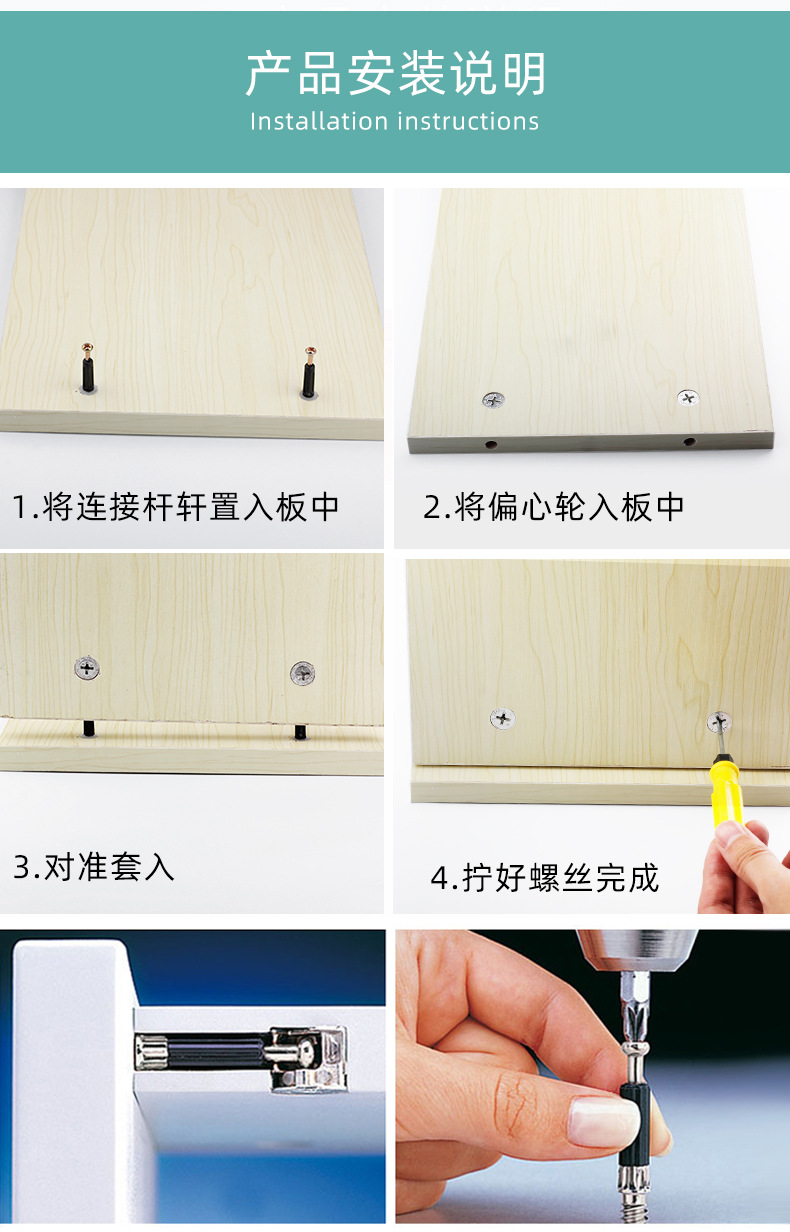 产品安装说明
Installation instructions

1.将连接杆轩置入板中

2.将偏心轮入板中

3.对准套入

4.拧好螺丝完成