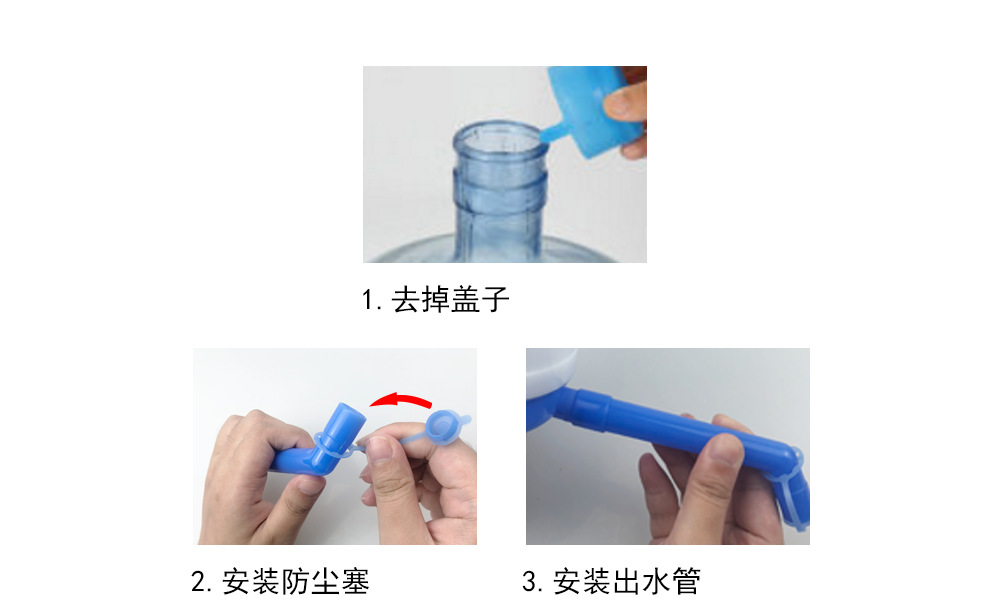 1. 去掉盖子

2. 安装防尘塞

3. 安装出水管