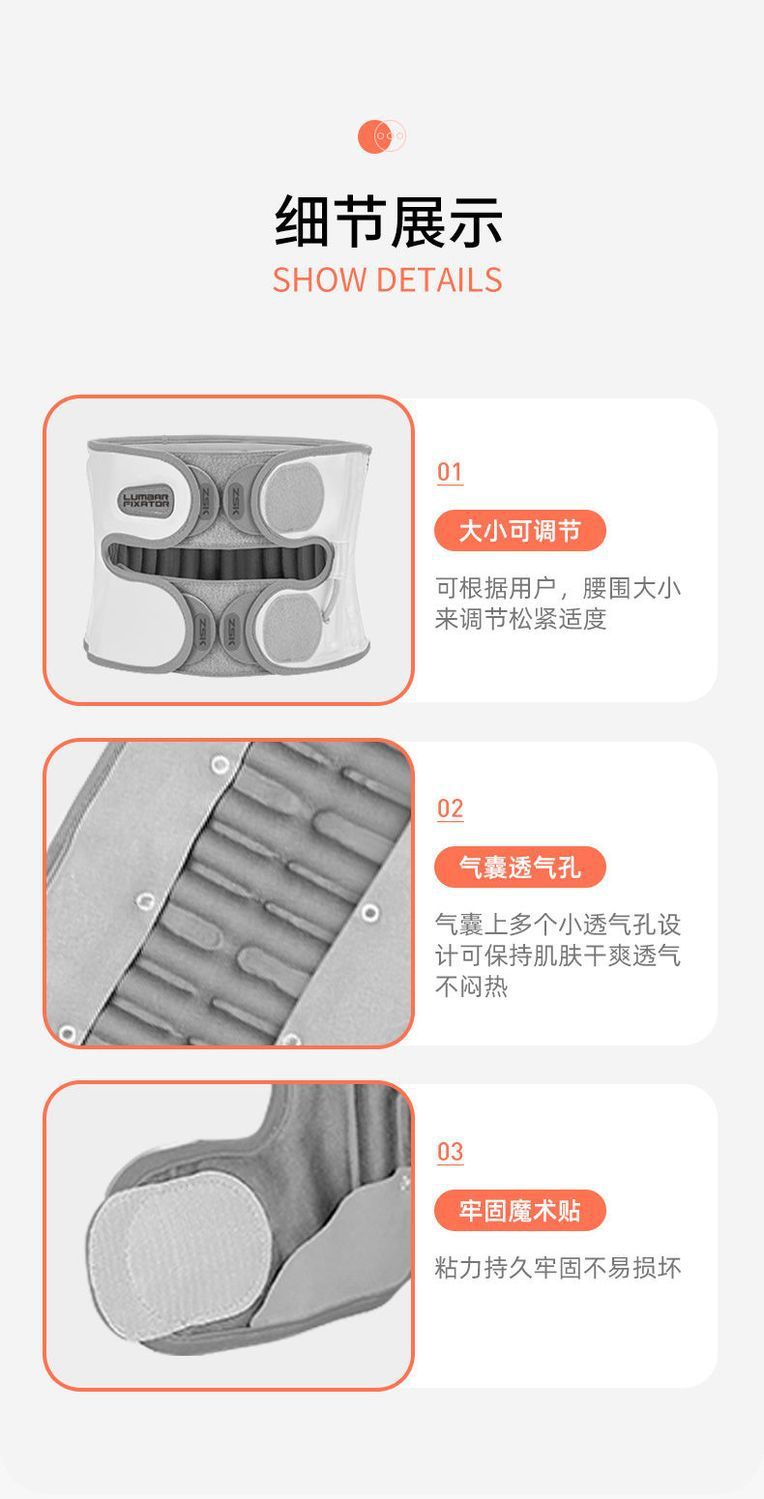 细节展示
SHOW DETAILS

LUMBAR FIXATOR
ZSK
ZSK
ZSK
ZSK

01
大小可调节
可根据用户，腰围大小来调节松紧适度

02
气囊透气孔
气囊上多个小透气孔设计可保持肌肤干爽透气不闷热

03
牢固魔术贴
粘力持久牢固不易损坏