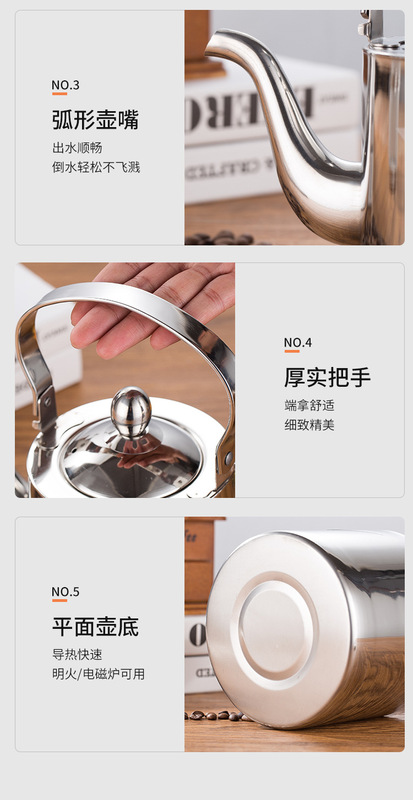 NO.3

弧形壶嘴

出水顺畅
倒水轻松不飞溅

NO.4

厚实把手

端拿舒适
细致精美

NO.5

平面壶底

导热快速
明火/电磁炉可用