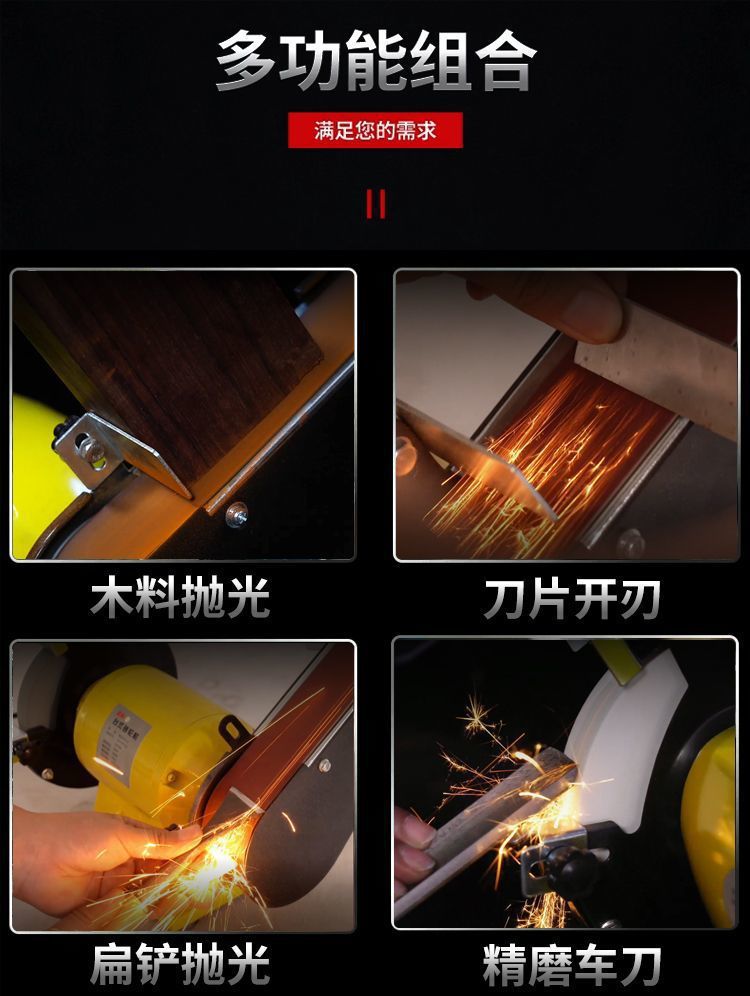 多功能组合

满足您的需求

木料抛光

刀片开刃

扁铲抛光

精磨车刀