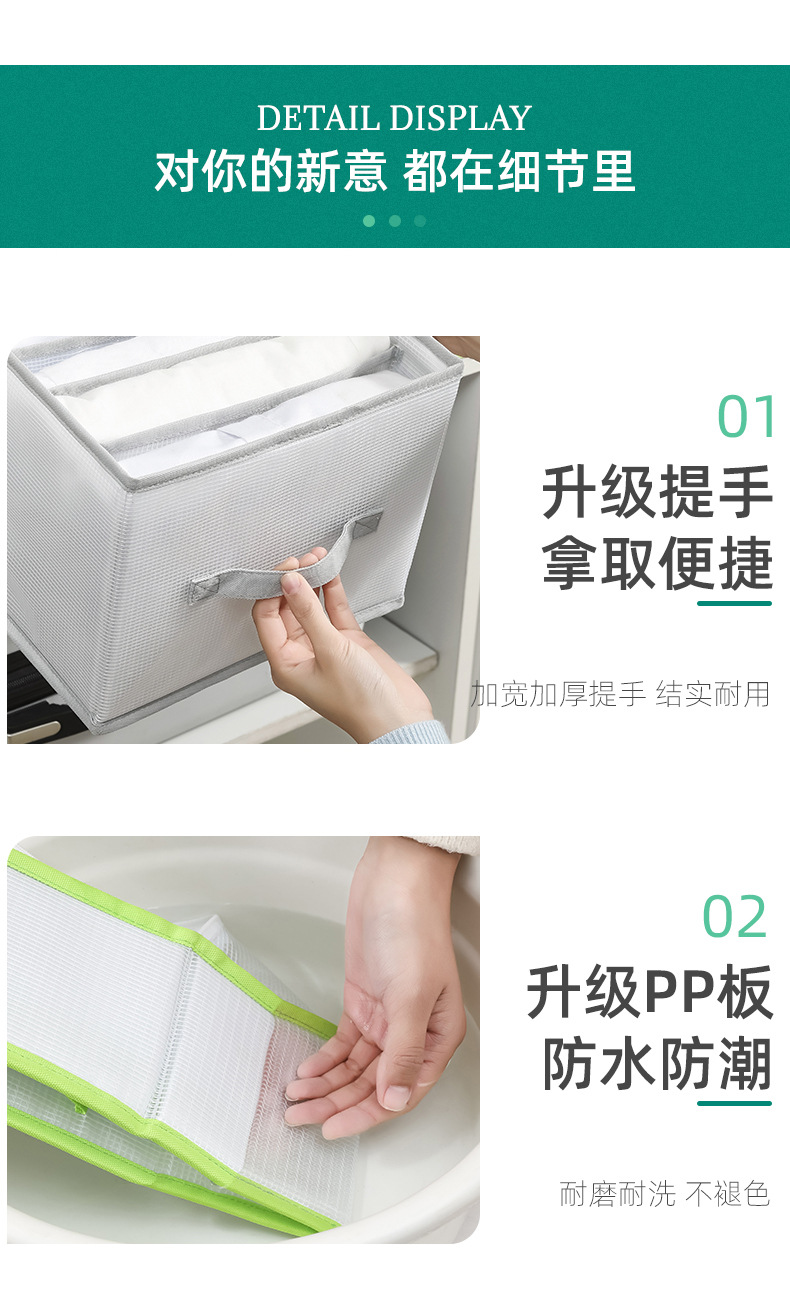 DETAIL DISPLAY
对你的新意 都在细节里

01
升级提手
拿取便捷

加宽加厚提手 结实耐用

02
升级PP板
防水防潮

耐磨耐洗 不褪色